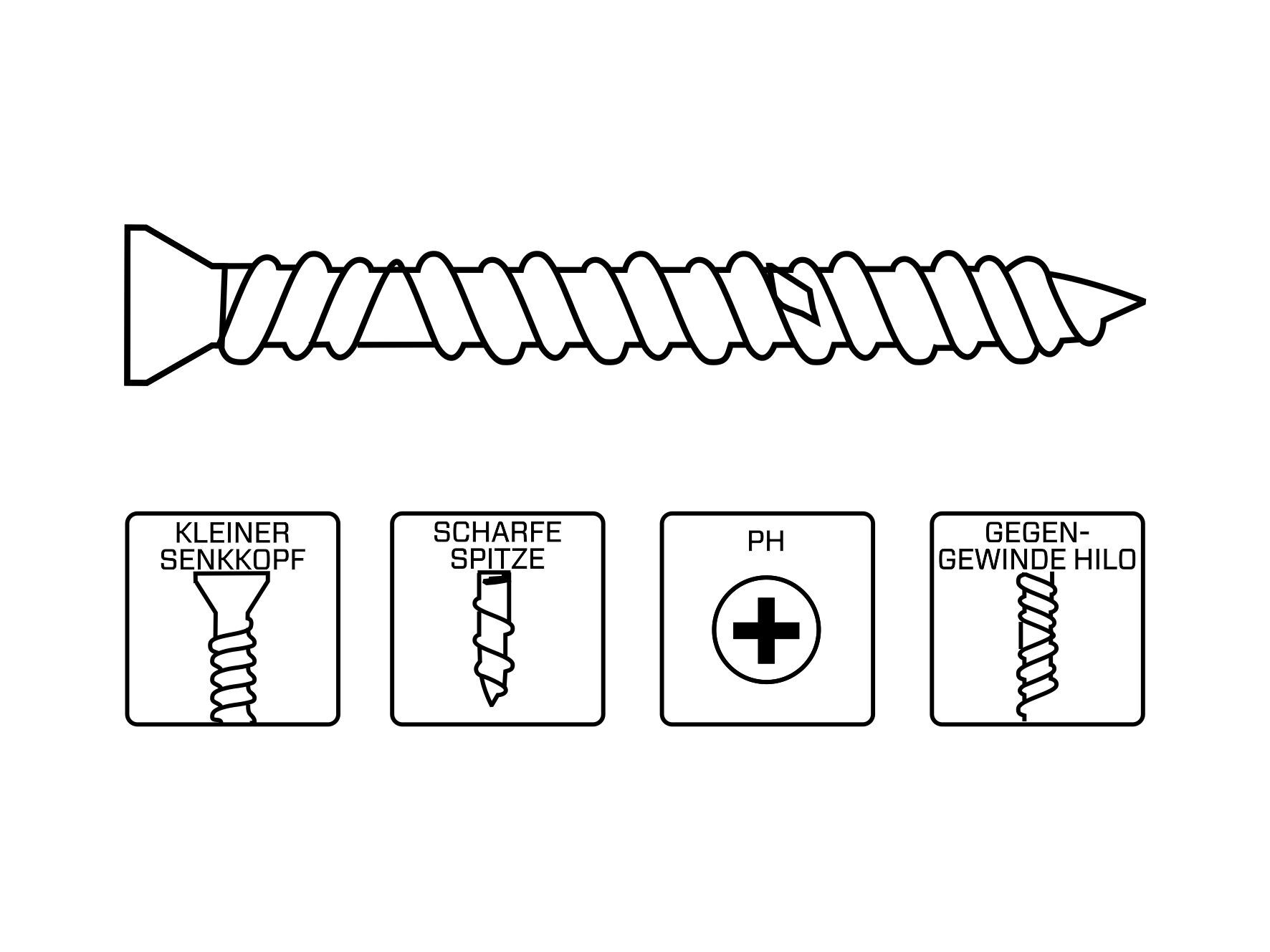 KLEINER SENKKOPF

SCHARFE SPITZE

PH

GEGEN-GEWINDE HILO