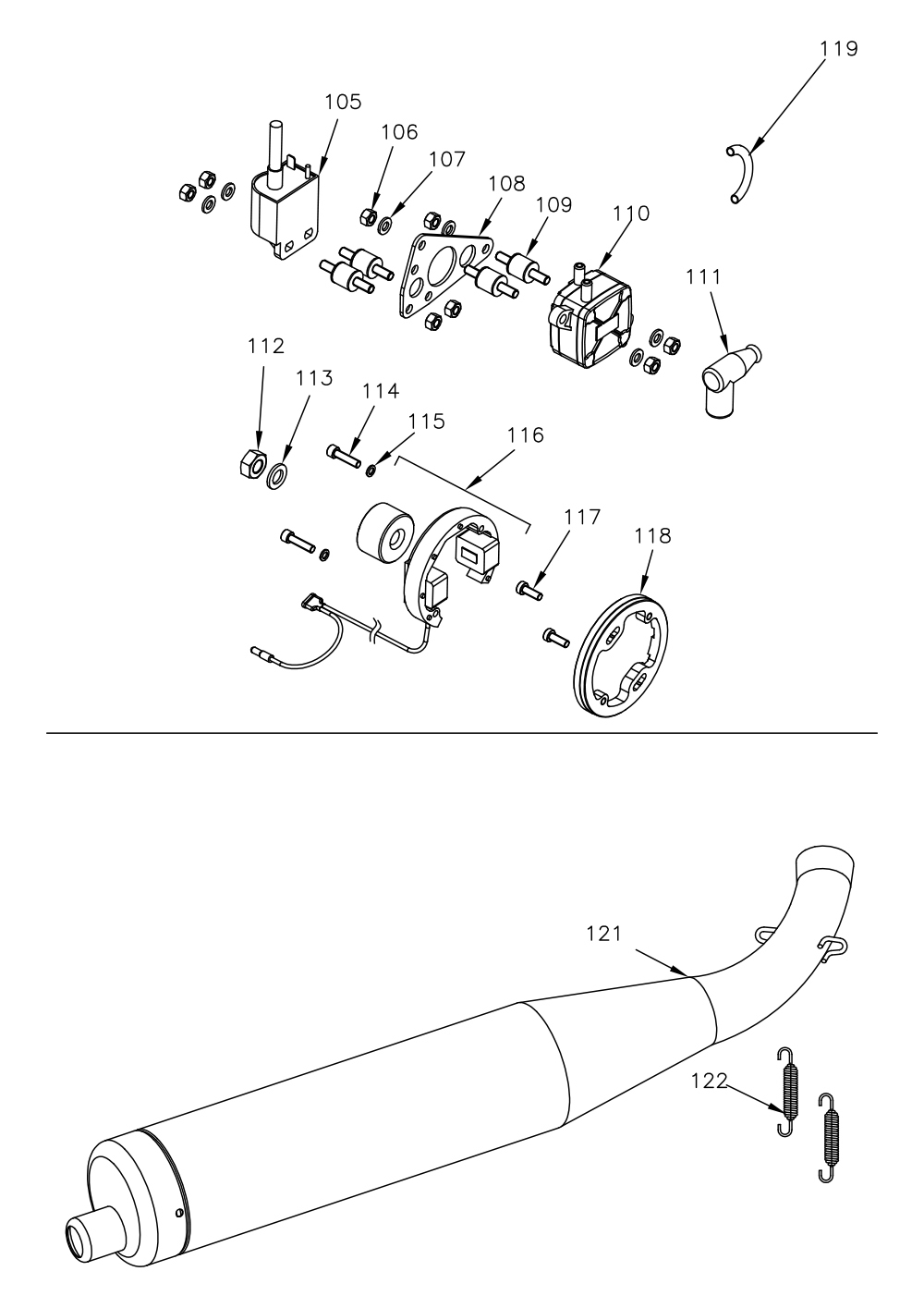 119
105
106
107
108
109
110
111
112
113
114
115
116
117
118
121
122