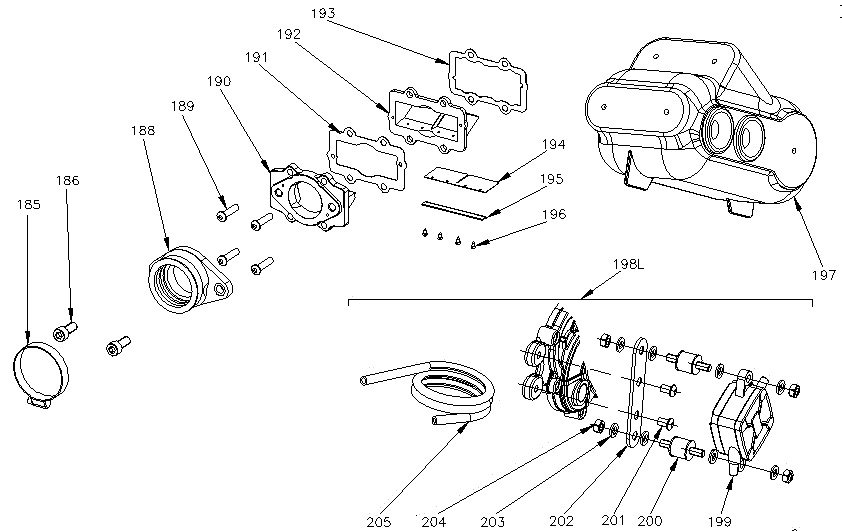 193
192
191
190
189
188
186
185
194
195
196
197
198L
205
204
203
202
201
200
199