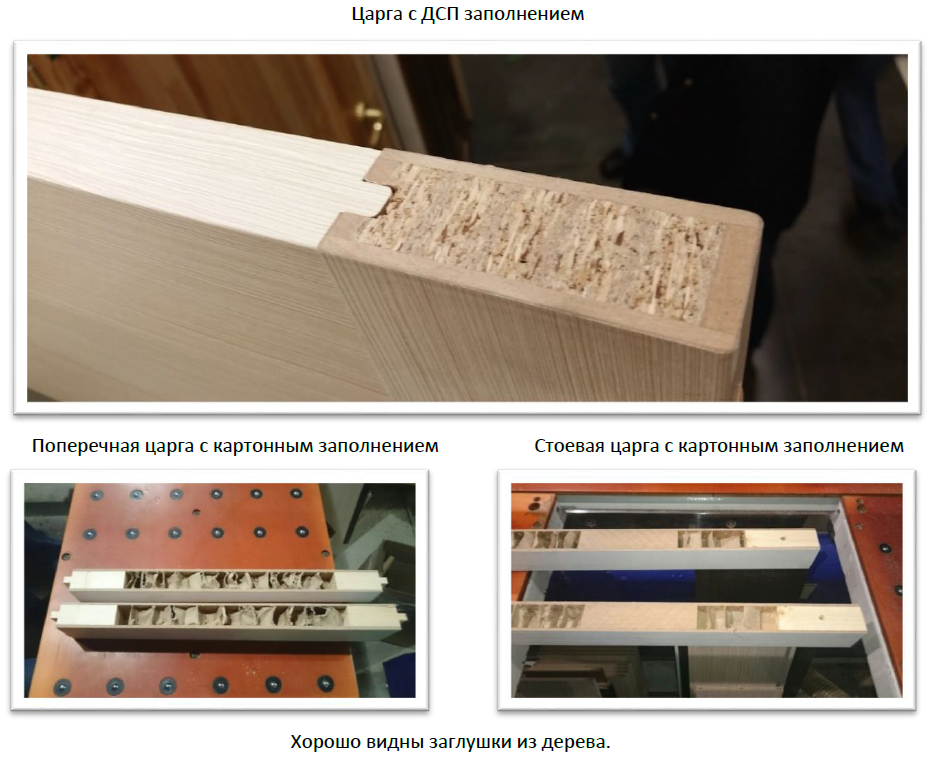 Царга с ДСП заполнением

Поперечная царга с картонным заполнением

Стоевая царга с картонным заполнением

Хорошо видны заглушки из дерева.