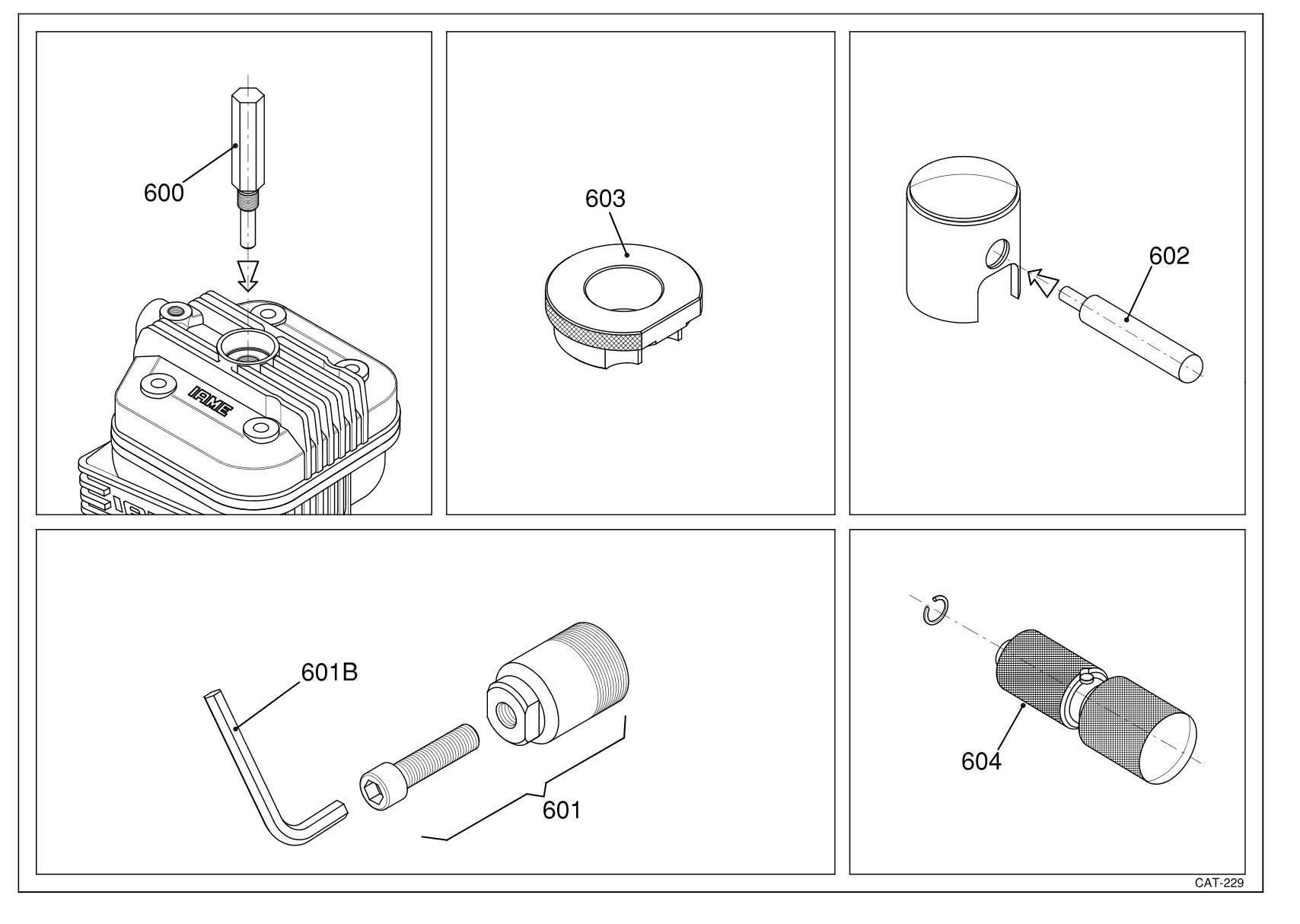 600

IAME

603

602

601B

601

604

CAT-229