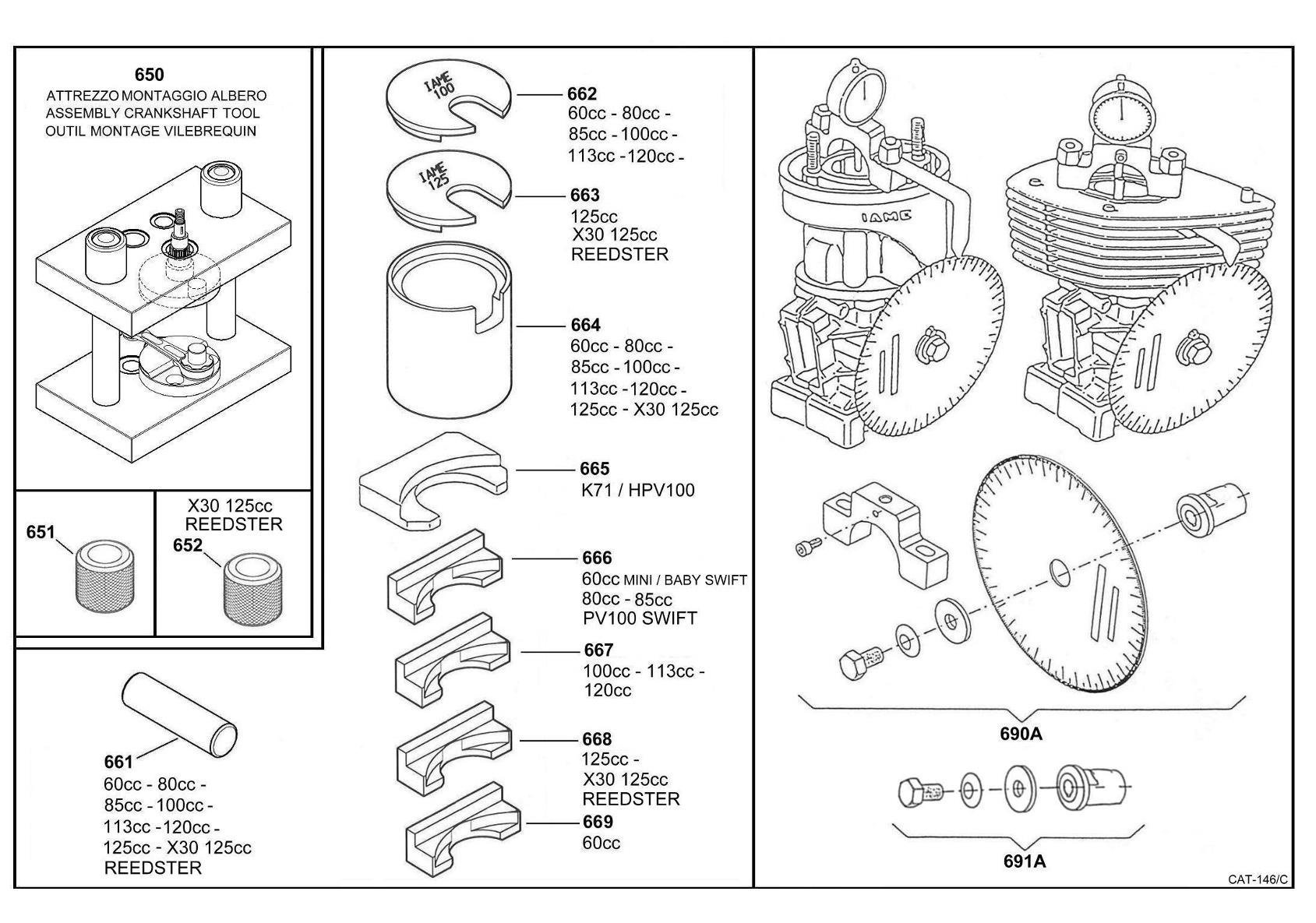 650
ATTREZZO MONTAGGIO ALBERO
ASSEMBLY CRANKSHAFT TOOL
OUTIL MONTAGE VILEBREQUIN

651

X30 125cc
REEDSTER
652

661
60cc - 80cc -
85cc - 100cc -
113cc -120cc -
125cc - X30 125cc
REEDSTER

IAME 100
662
60cc - 80cc -
85cc - 100cc -
113cc -120cc -

IAME 125
663
125cc
X30 125cc
REEDSTER

664
60cc - 80cc -
85cc - 100cc -
113cc -120cc -
125cc - X30 125cc

665
K71 / HPV100

666
60cc MINI / BABY SWIFT
80cc - 85cc
PV100 SWIFT

667
100cc - 113cc -
120cc

668
125cc -
X30 125cc
REEDSTER

669
60cc

IAME

690A

691A

CAT-146/C