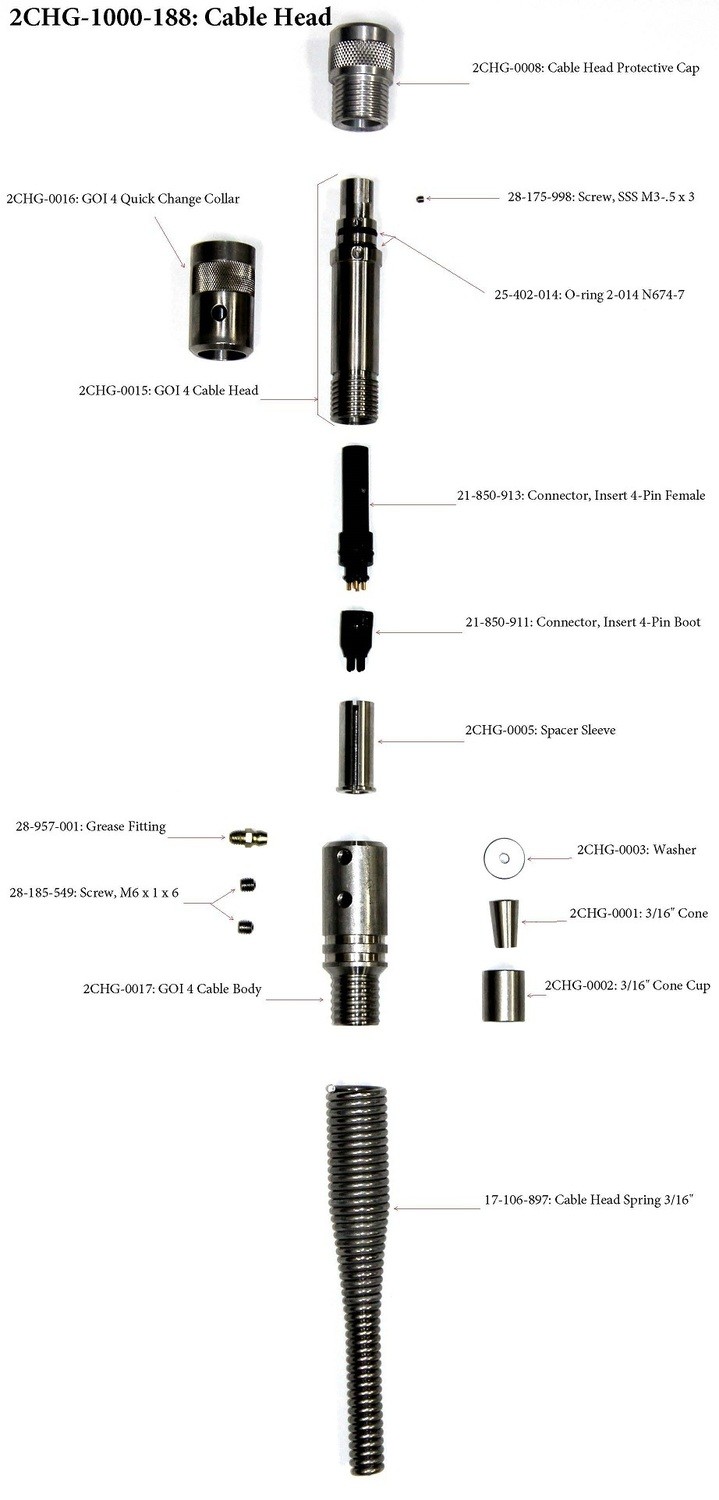 2CHG-1000-188: Cable Head

2CHG-0008: Cable Head Protective Cap

2CHG-0016: GOI 4 Quick Change Collar

28-175-998: Screw, SSS M3-.5 x 3

25-402-014: O-ring 2-014 N674-7

2CHG-0015: GOI 4 Cable Head

21-850-913: Connector, Insert 4-Pin Female

21-850-911: Connector, Insert 4-Pin Boot

2CHG-0005: Spacer Sleeve

28-957-001: Grease Fitting

2CHG-0003: Washer

28-185-549: Screw, M6 x 1 x 6

2CHG-0001: 3/16" Cone

2CHG-0017: GOI 4 Cable Body

2CHG-0002: 3/16" Cone Cup

17-106-897: Cable Head Spring 3/16"