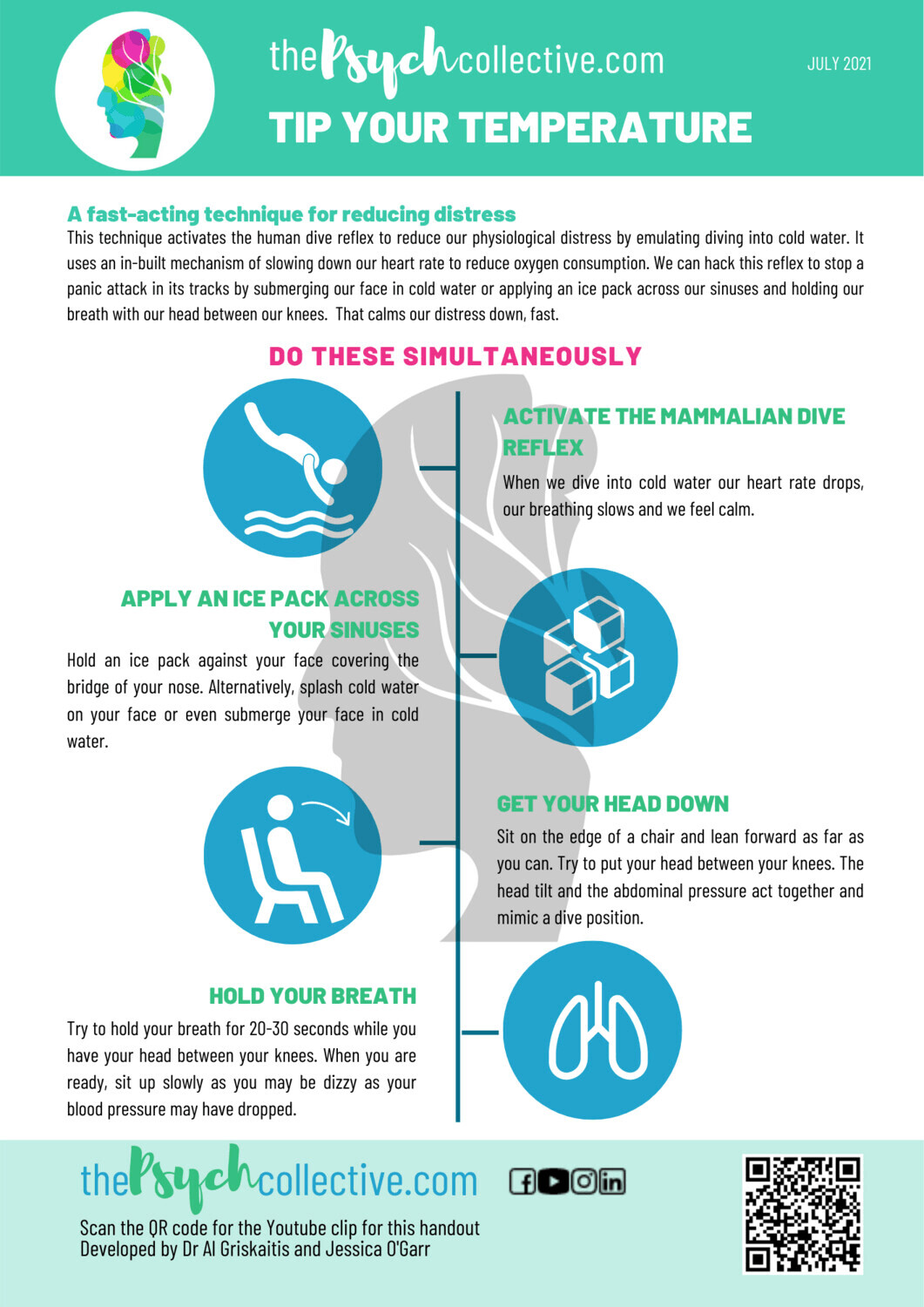 thePsychcollective.com

JULY 2021

TIP YOUR TEMPERATURE

A fast-acting technique for reducing distress

This technique activates the human dive reflex to reduce our physiological distress by emulating diving into cold water. It uses an in-built mechanism of slowing down our heart rate to reduce oxygen consumption. We can hack this reflex to stop a panic attack in its tracks by submerging our face in cold water or applying an ice pack across our sinuses and holding our breath with our head between our knees. That calms our distress down, fast.

DO THESE SIMULTANEOUSLY

ACTIVATE THE MAMMALIAN DIVE REFLEX

When we dive into cold water our heart rate drops, our breathing slows and we feel calm.

APPLY AN ICE PACK ACROSS YOUR SINUSES

Hold an ice pack against your face covering the bridge of your nose. Alternatively, splash cold water on your face or even submerge your face in cold water.

GET YOUR HEAD DOWN

Sit on the edge of a chair and lean forward as far as you can. Try to put your head between your knees. The head tilt and the abdominal pressure act together and mimic a dive position.

HOLD YOUR BREATH

Try to hold your breath for 20-30 seconds while you have your head between your knees. When you are ready, sit up slowly as you may be dizzy as your blood pressure may have dropped.

thePsychcollective.com

Scan the QR code for the Youtube clip for this handout
Developed by Dr Al Griskaitis and Jessica O'Garr