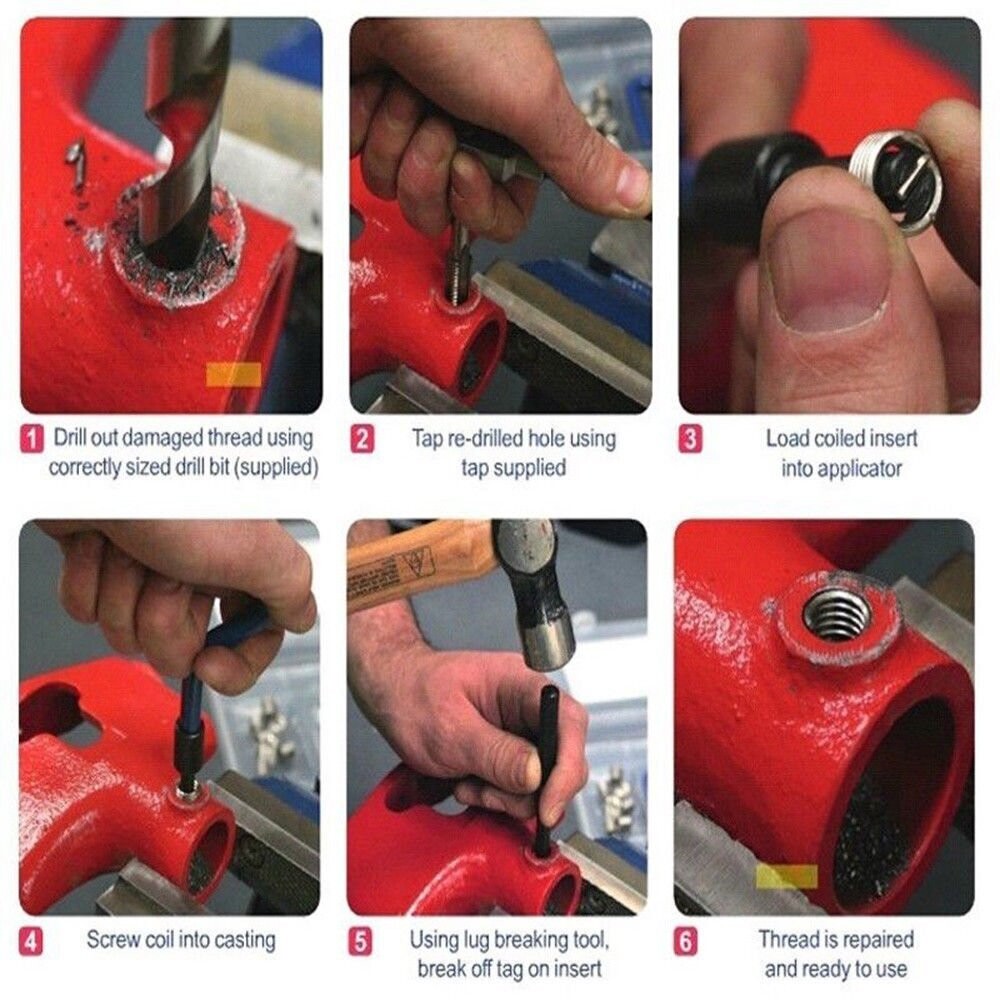 1 Drill out damaged thread using correctly sized drill bit (supplied)

2 Tap re-drilled hole using tap supplied

3 Load coiled insert into applicator

4 Screw coil into casting

5 Using lug breaking tool, break off tag on insert

6 Thread is repaired and ready to use