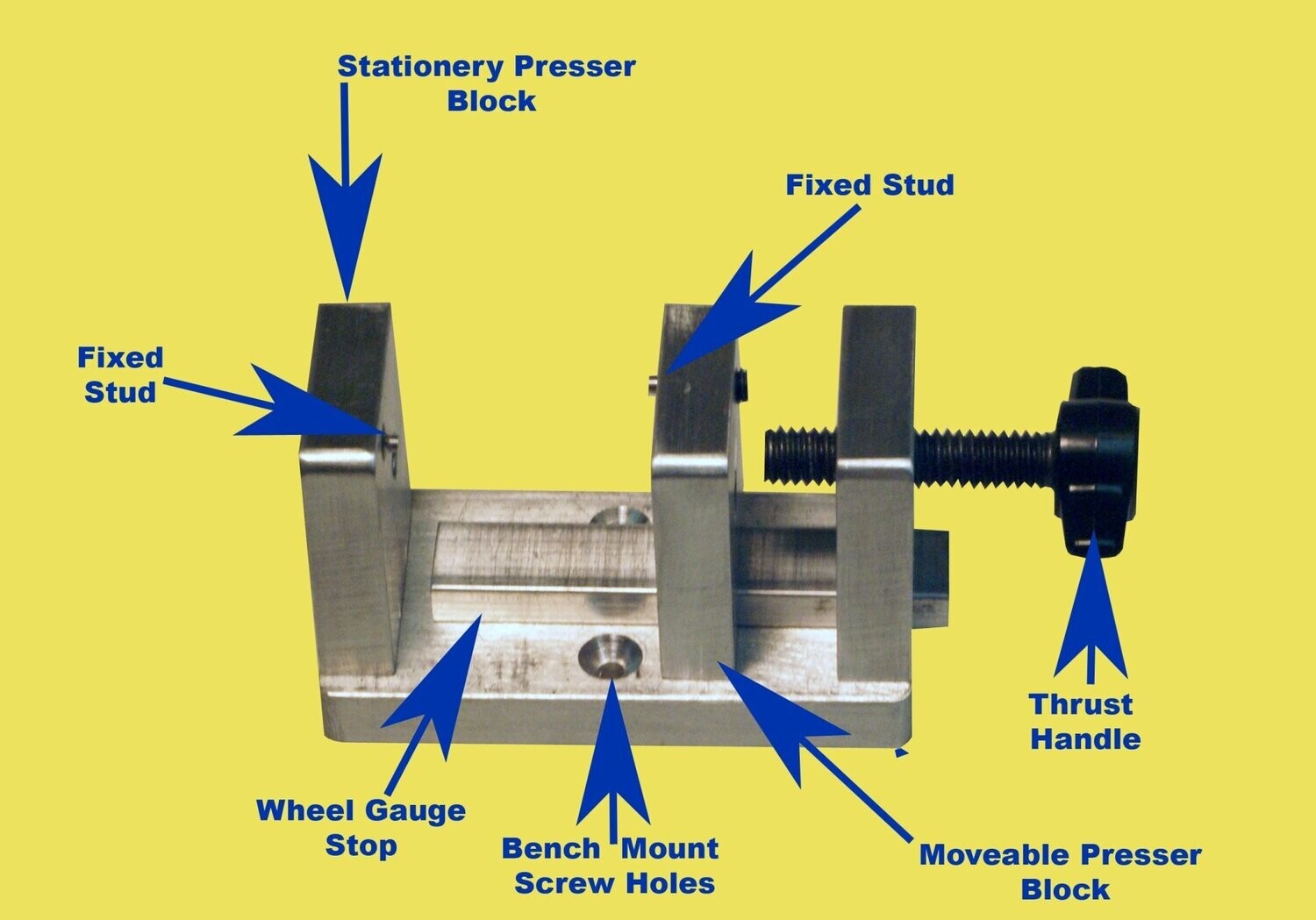 Stationery Presser Block

Fixed Stud

Fixed Stud

Thrust Handle

Wheel Gauge Stop

Bench Mount Screw Holes

Moveable Presser Block