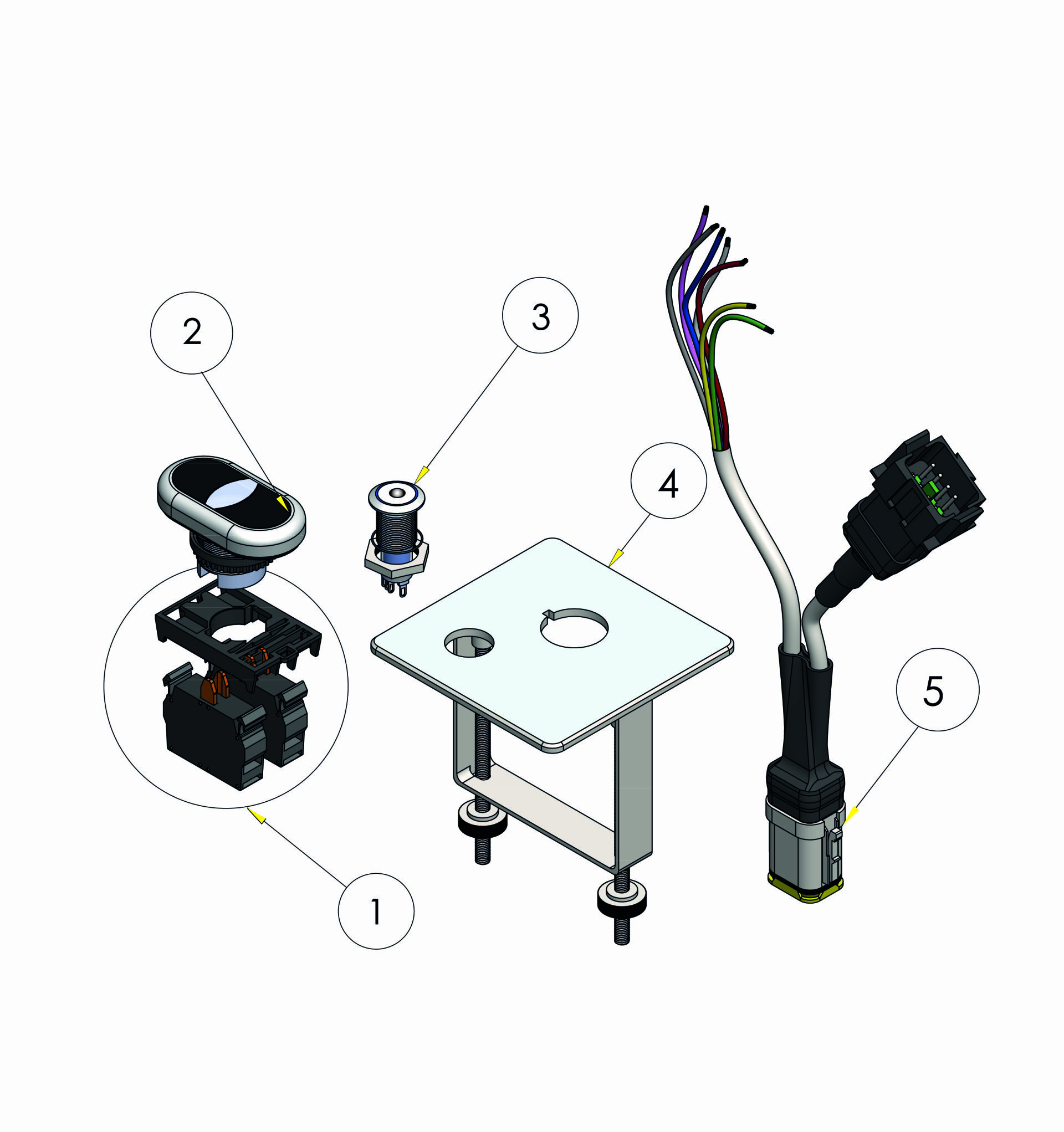 2

3

4

5

1