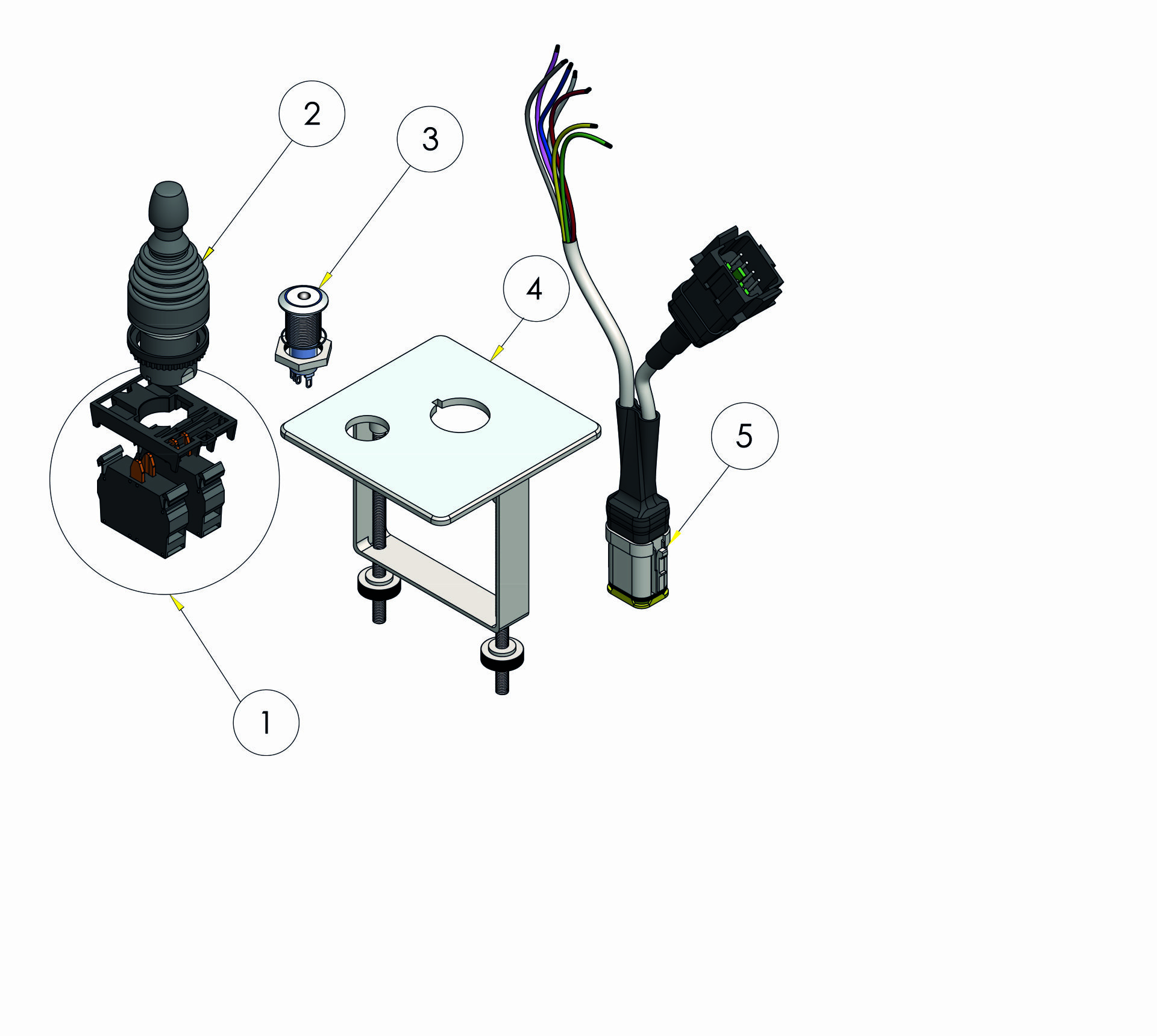 2
3
4
5
1