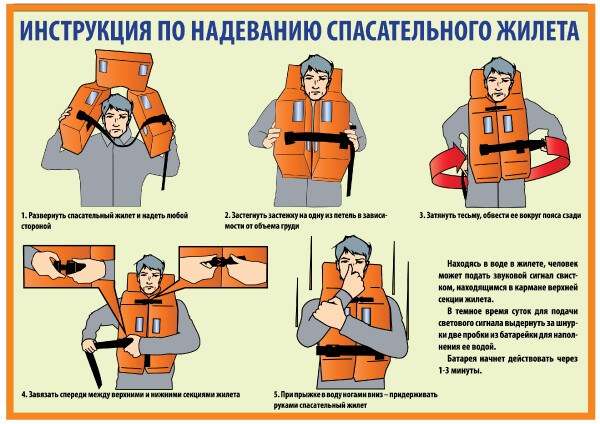 ИНСТРУКЦИЯ ПО НАДЕВАНИЮ СПАСАТЕЛЬНОГО ЖИЛЕТА

1. Развернуть спасательный жилет и надеть любой стороной

2. Застегнуть застежку на одну из петель в зависимости от объема груди

3. Затянуть тесьму, обвести ее вокруг пояса сзади

4. Завязать спереди между верхними и нижними секциями жилета

5. При прыжке в воду ногами вниз – придерживать руками спасательный жилет

Находясь в воде в жилете, человек может подать звуковой сигнал свистком, находящимся в кармане верхней секции жилета.

В темное время суток для подачи светового сигнала выдернуть за шнурки две пробки из батарейки для наполнения ее водой.

Батарея начнет действовать через 1-3 минуты.