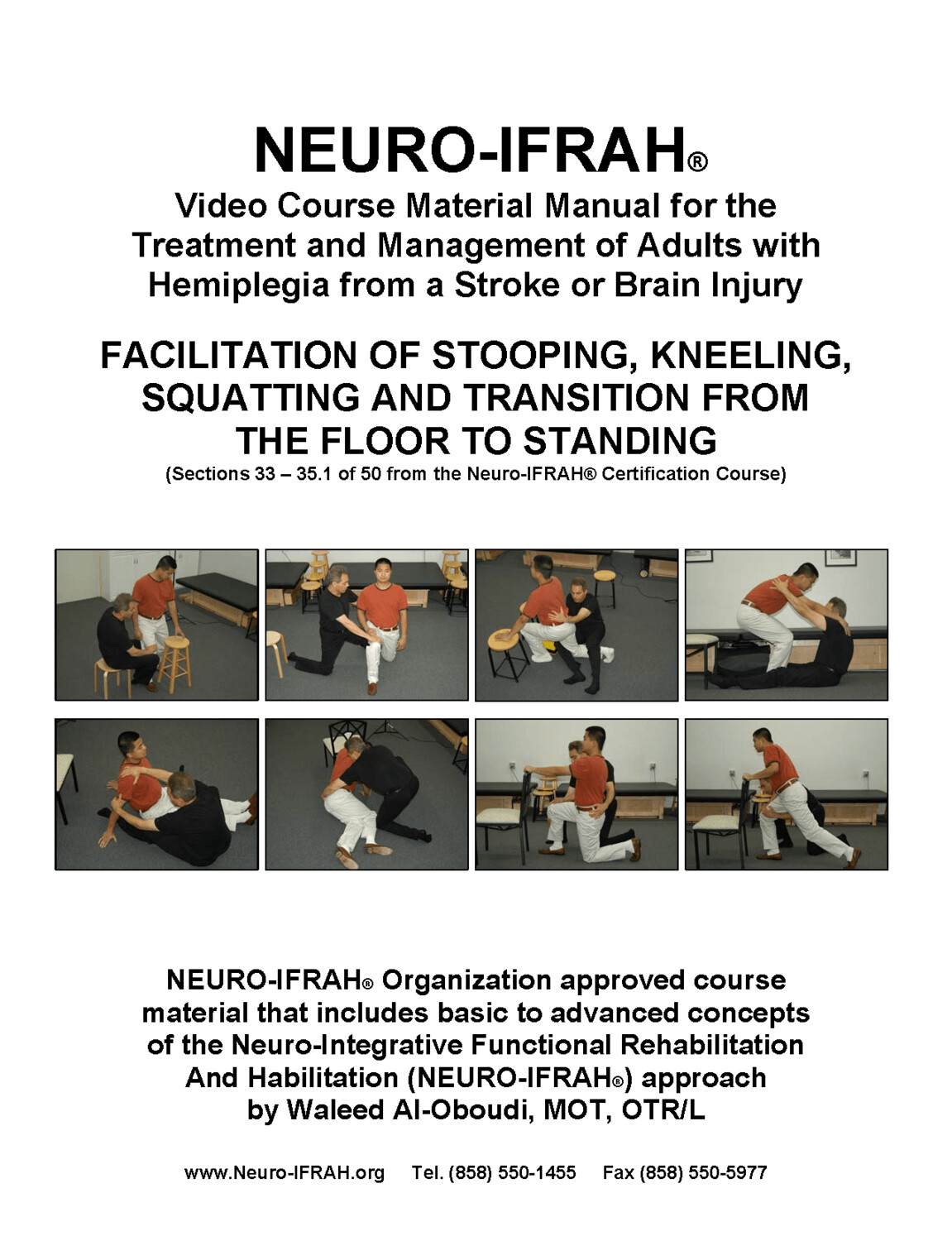 NEURO-IFRAH®

Video Course Material Manual for the Treatment and Management of Adults with Hemiplegia from a Stroke or Brain Injury

FACILITATION OF STOOPING, KNEELING, SQUATTING AND TRANSITION FROM THE FLOOR TO STANDING

(Sections 33 – 35.1 of 50 from the Neuro-IFRAH® Certification Course)

NEURO-IFRAH® Organization approved course material that includes basic to advanced concepts of the Neuro-Integrative Functional Rehabilitation And Habilitation (NEURO-IFRAH®) approach by Waleed Al-Oboudi, MOT, OTR/L

www.Neuro-IFRAH.org Tel. (858) 550-1455 Fax (858) 550-5977