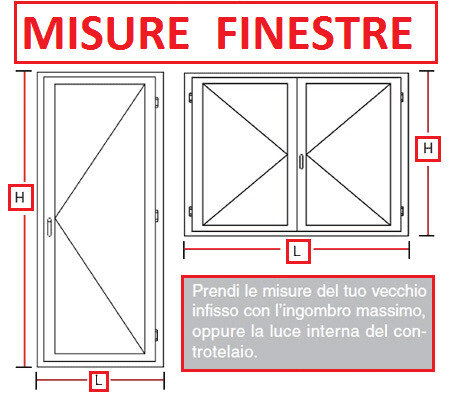 MISURE FINESTRE

H

L

H

L

Prendi le misure del tuo vecchio infisso con l'ingombro massimo, oppure la luce interna del controtelaio.