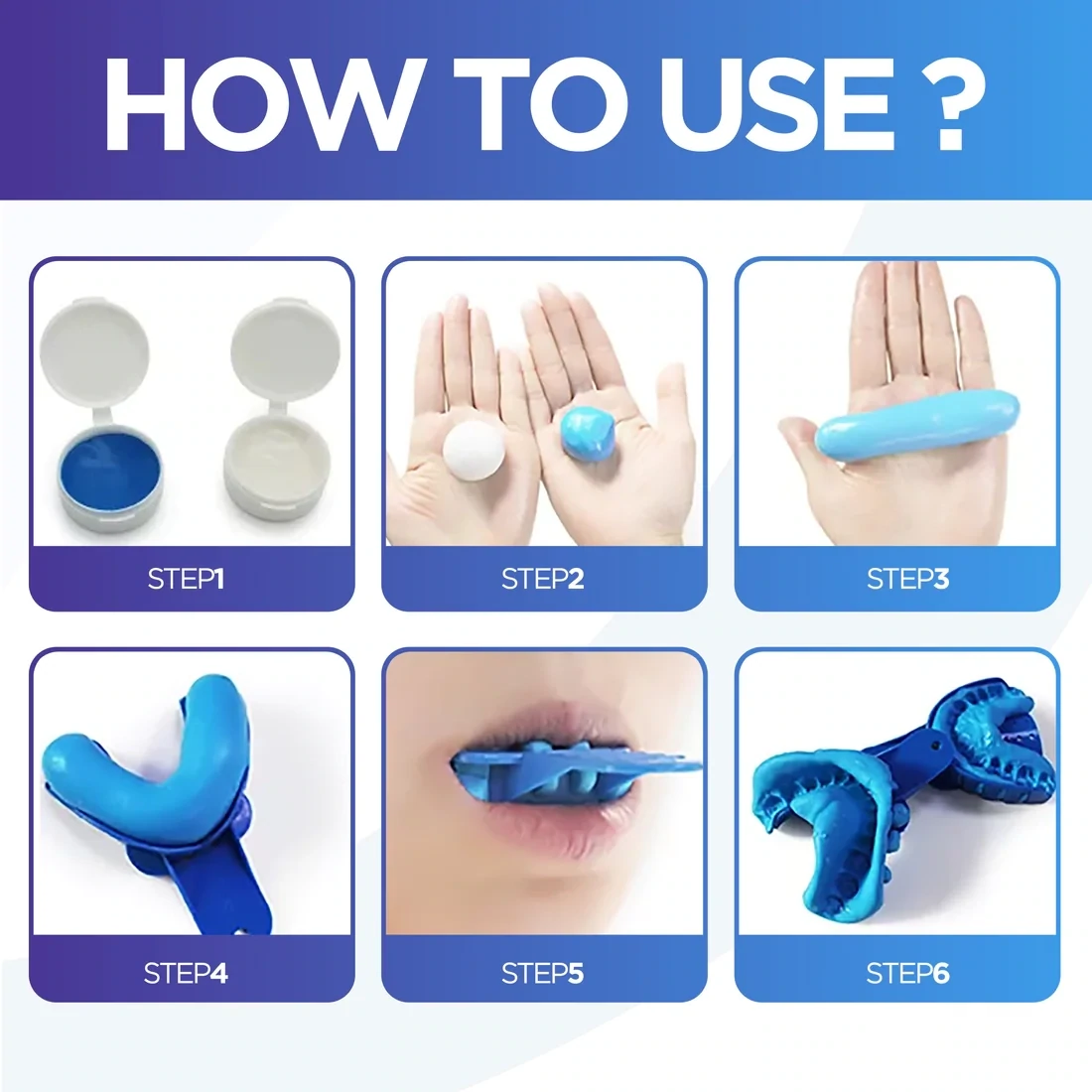 HOW TO USE ?

STEP1

STEP2

STEP3

STEP4

STEP5

STEP6