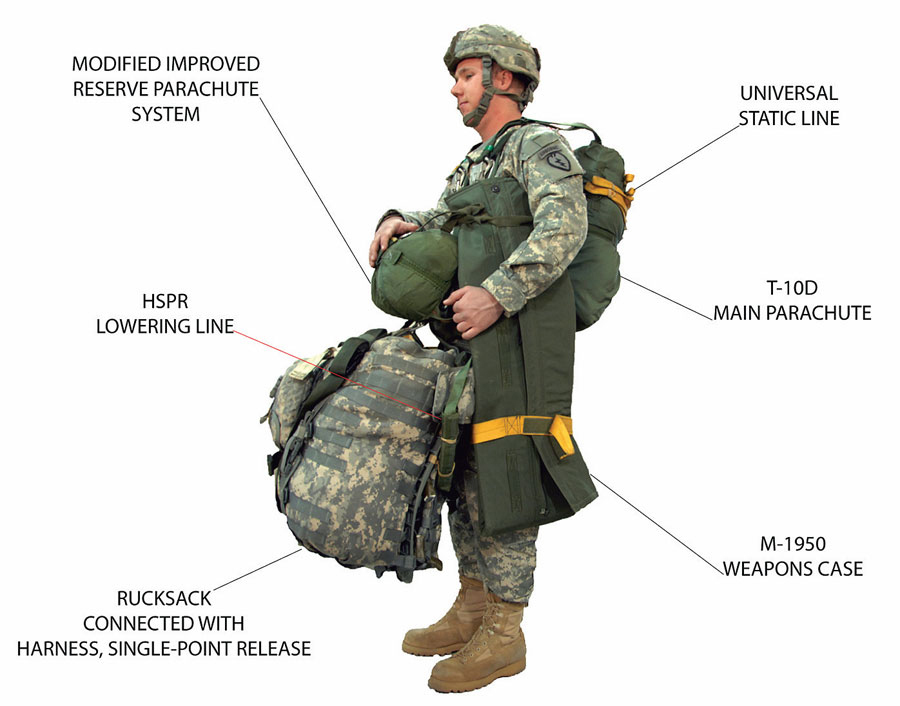 MODIFIED IMPROVED RESERVE PARACHUTE SYSTEM

UNIVERSAL STATIC LINE

HSPR LOWERING LINE

T-10D MAIN PARACHUTE

M-1950 WEAPONS CASE

RUCKSACK CONNECTED WITH HARNESS, SINGLE-POINT RELEASE