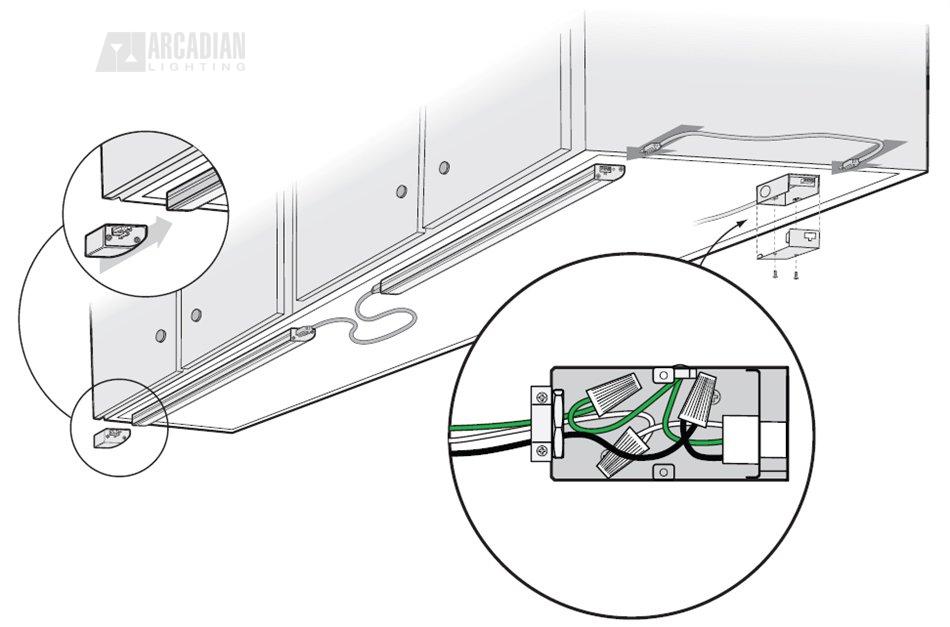 ARCADIAN
LIGHTING