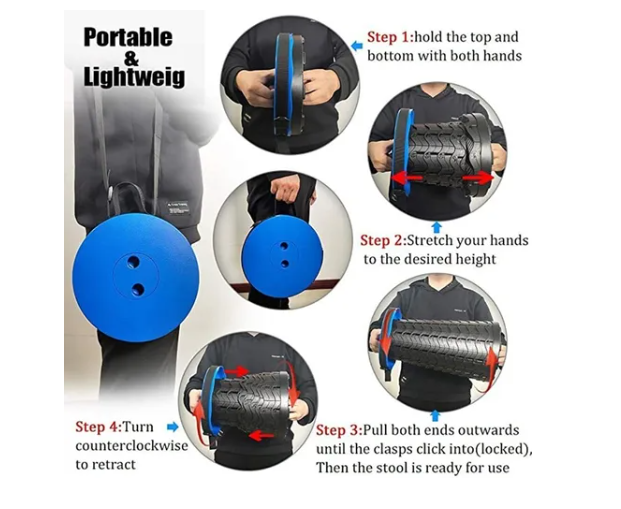 Portable
&
Lightweig

Step 1:hold the top and bottom with both hands

Step 2:Stretch your hands to the desired height

Step 3:Pull both ends outwards until the clasps click into(locked), Then the stool is ready for use

Step 4:Turn counterclockwise to retract