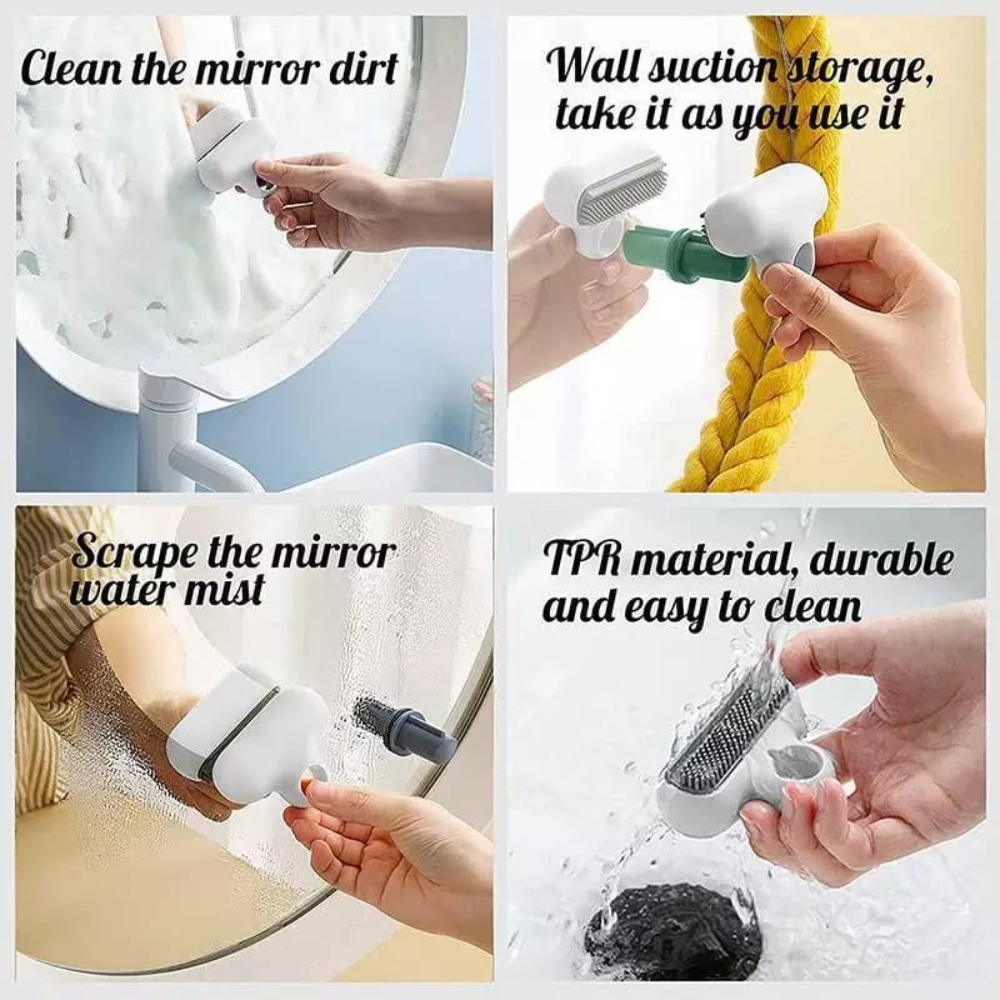 Clean the mirror dirt

Wall suction storage, take it as you use it

Scrape the mirror water mist

TPR material, durable and easy to clean