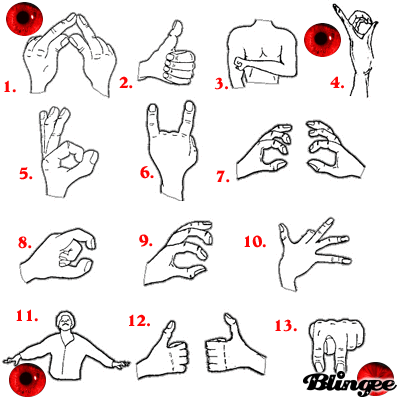 1.
2.
3.
4.
5.
6.
7.
8.
9.
10.
11.
12.
13.
Blingee