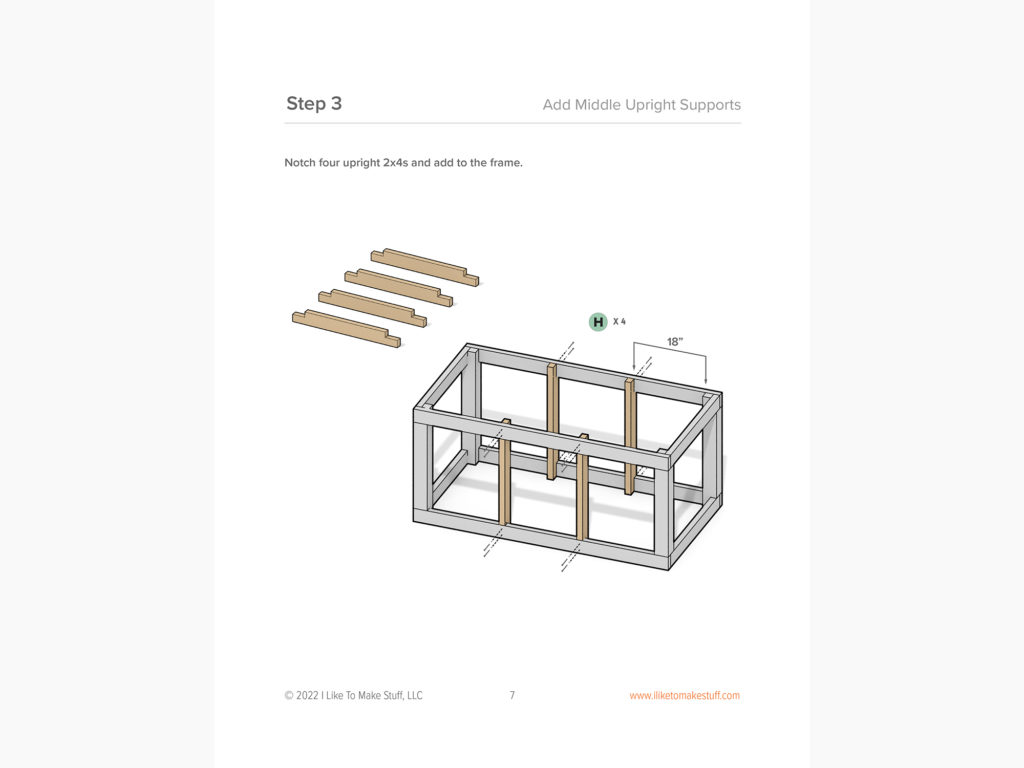 Step 3

Add Middle Upright Supports

Notch four upright 2x4s and add to the frame.

H X 4

18"

© 2022 I Like To Make Stuff, LLC

7

www.iliketomakestuff.com