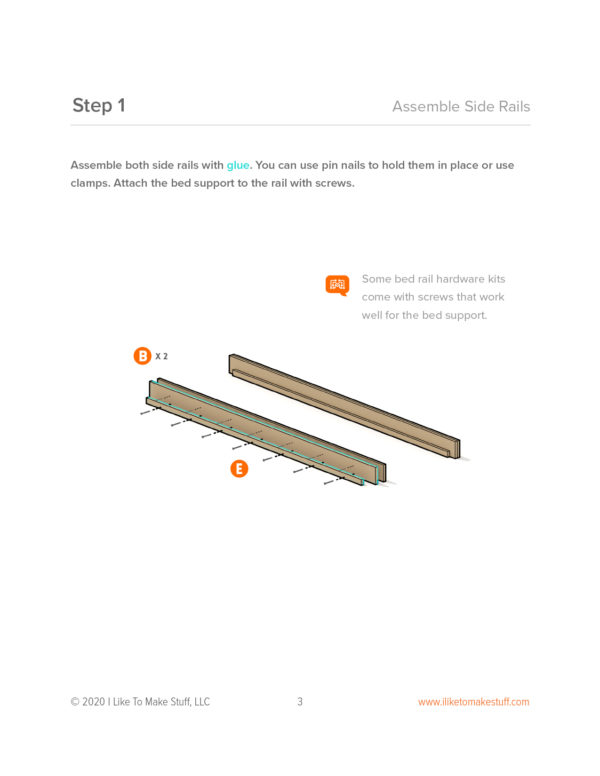 Step 1

Assemble Side Rails

Assemble both side rails with glue. You can use pin nails to hold them in place or use clamps. Attach the bed support to the rail with screws.

Some bed rail hardware kits come with screws that work well for the bed support.

B X 2

E

© 2020 I Like To Make Stuff, LLC

3

www.iliketomakestuff.com