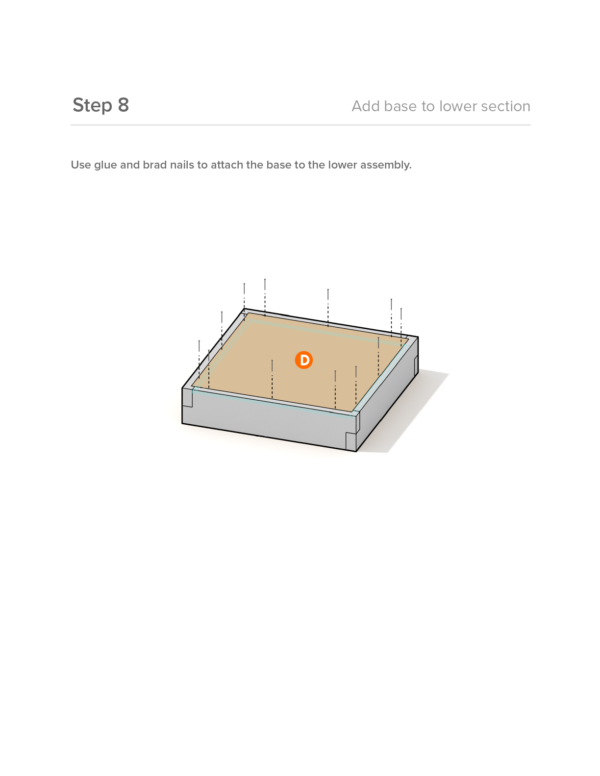 Step 8

Add base to lower section

Use glue and brad nails to attach the base to the lower assembly.

D