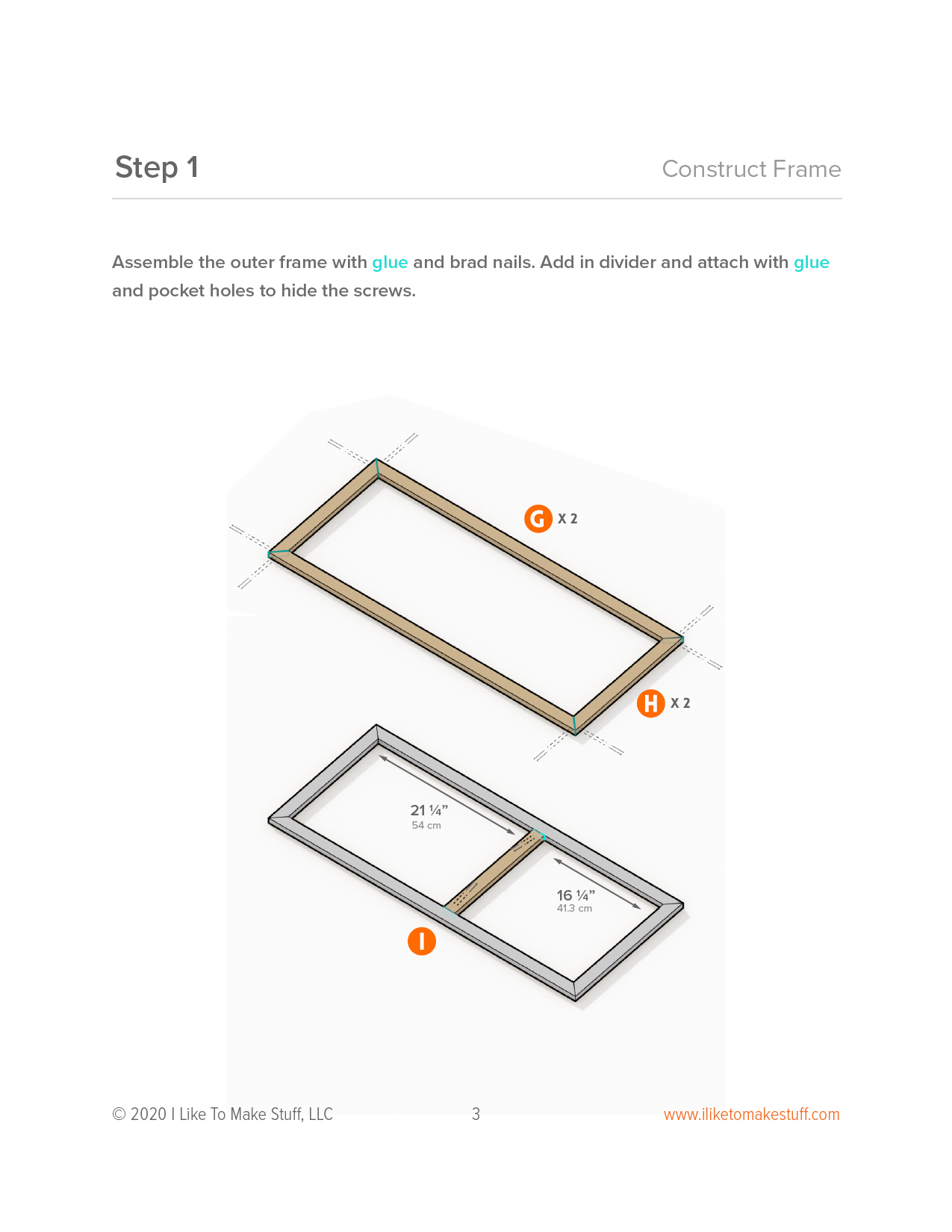 Step 1

Construct Frame

Assemble the outer frame with glue and brad nails. Add in divider and attach with glue and pocket holes to hide the screws.

G X 2

H X 2

21 ¼”
54 cm

16 ¼”
41.3 cm

I

© 2020 I Like To Make Stuff, LLC

3

www.iliketomakestuff.com