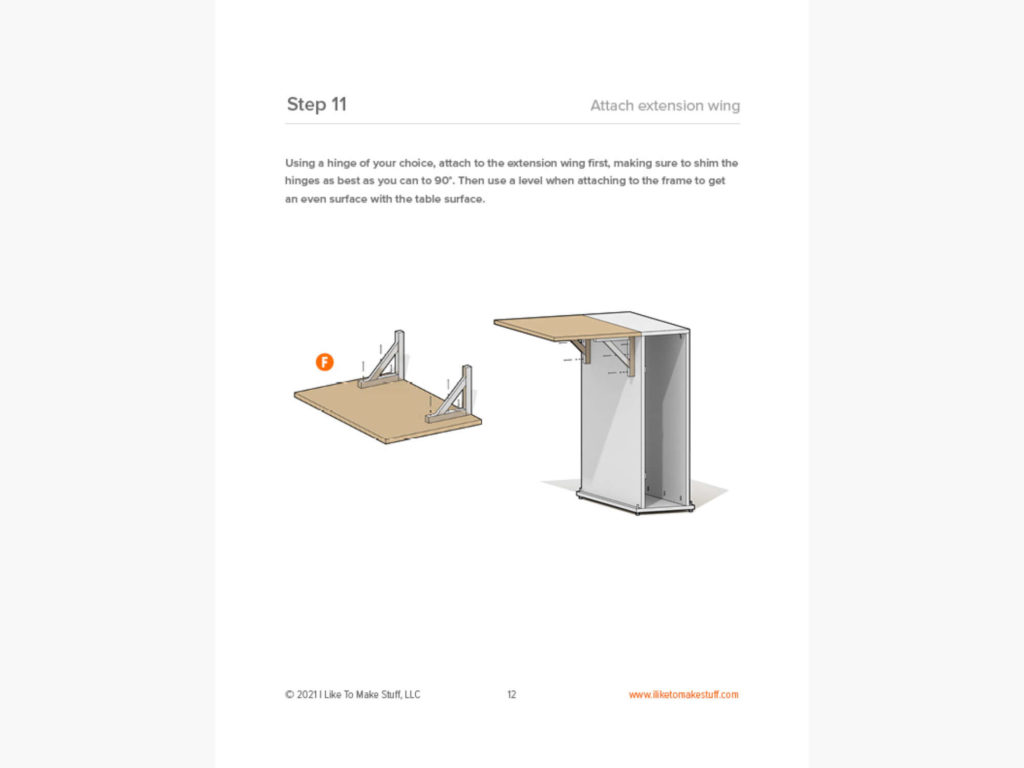 Step 11

Attach extension wing

Using a hinge of your choice, attach to the extension wing first, making sure to shim the hinges as best as you can to 90°. Then use a level when attaching to the frame to get an even surface with the table surface.

F

© 2021 I Like To Make Stuff, LLC

12

www.iliketomakestuff.com