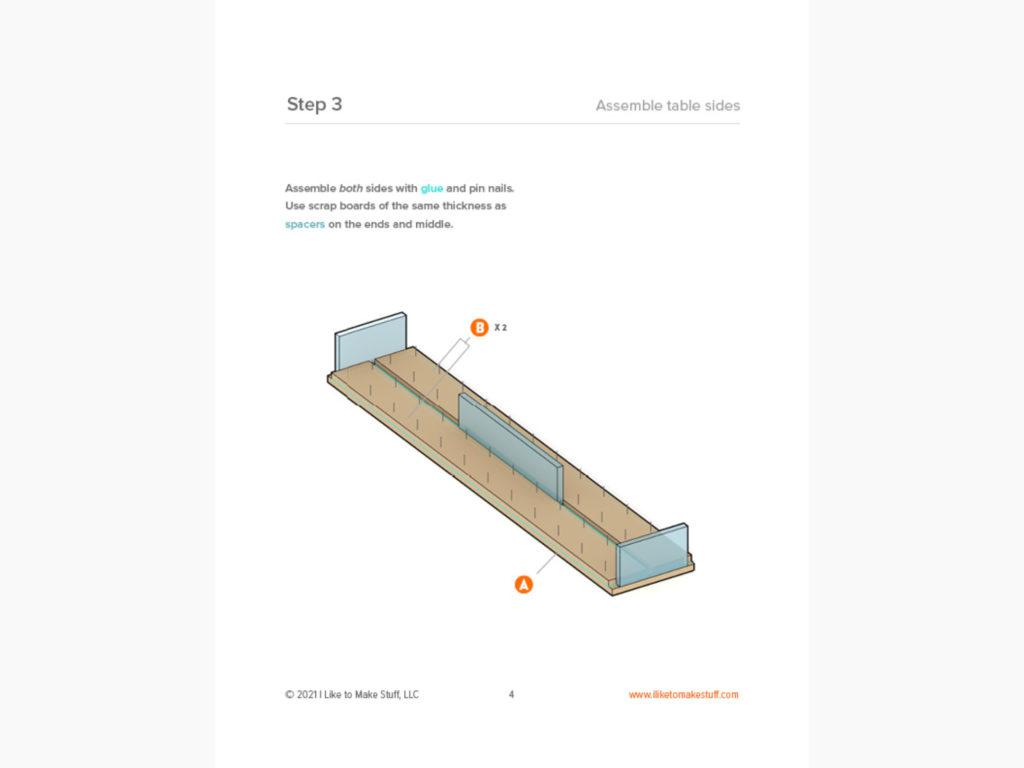 Step 3

Assemble table sides

Assemble both sides with glue and pin nails. Use scrap boards of the same thickness as spacers on the ends and middle.

B X 2

A

© 2021 I Like to Make Stuff, LLC

4

www.iliketomakestuff.com