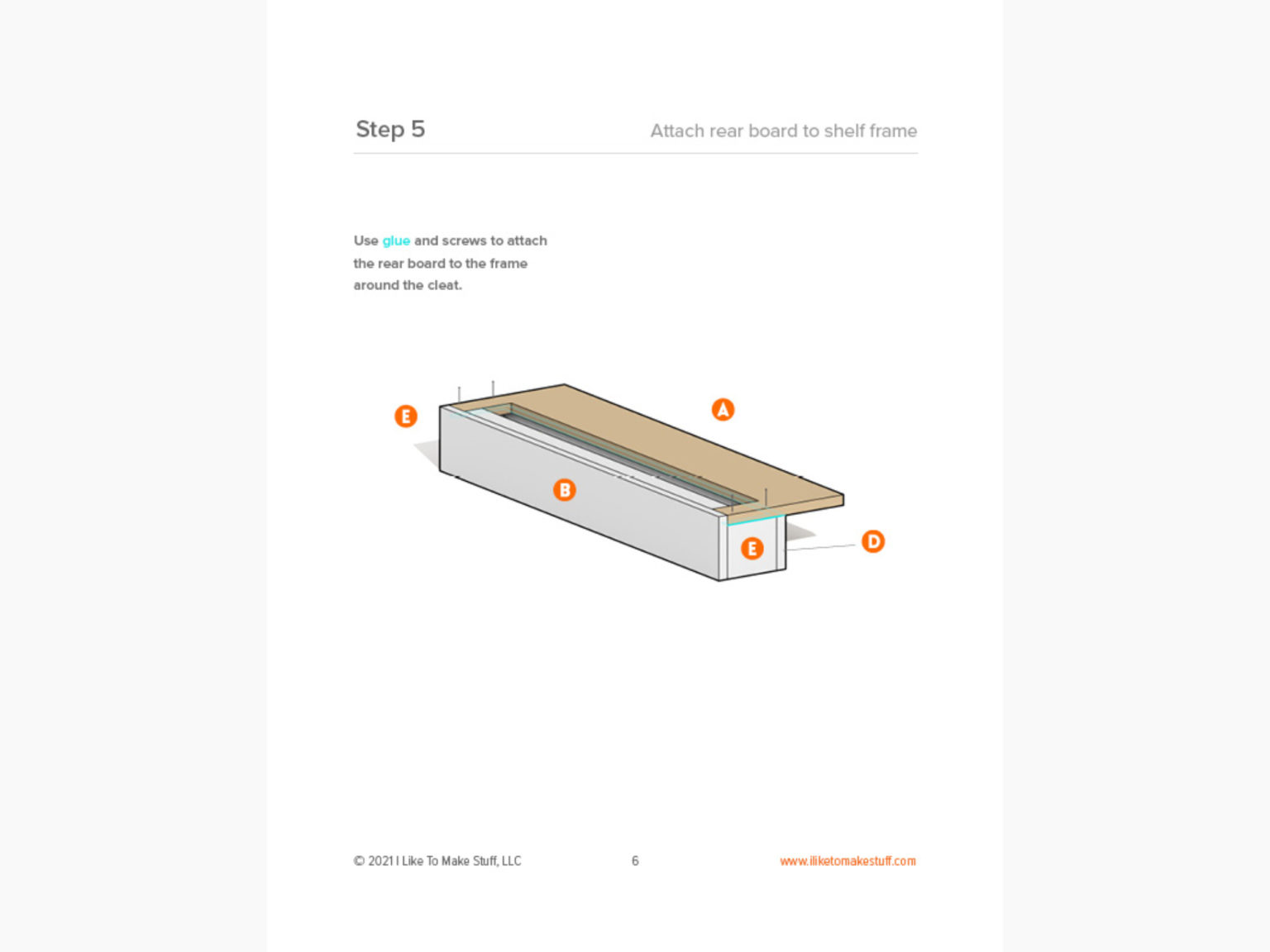 Step 5

Attach rear board to shelf frame

Use glue and screws to attach the rear board to the frame around the cleat.

E

A

B

E

D

© 2021 I Like To Make Stuff, LLC

6

www.iliketomakestuff.com