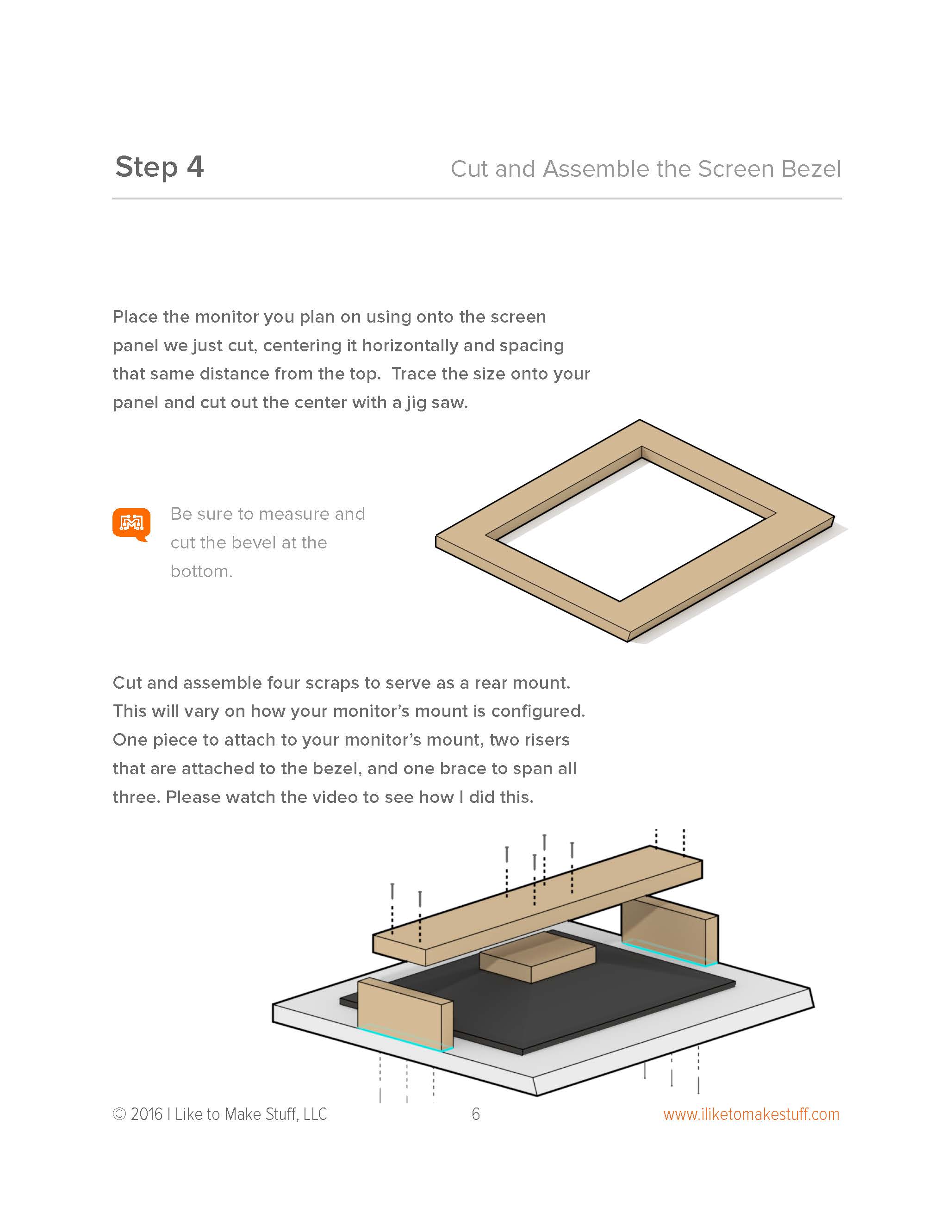 Step 4

Cut and Assemble the Screen Bezel

Place the monitor you plan on using onto the screen panel we just cut, centering it horizontally and spacing that same distance from the top. Trace the size onto your panel and cut out the center with a jig saw.

Be sure to measure and cut the bevel at the bottom.

Cut and assemble four scraps to serve as a rear mount. This will vary on how your monitor's mount is configured. One piece to attach to your monitor's mount, two risers that are attached to the bezel, and one brace to span all three. Please watch the video to see how I did this.

© 2016 I Like to Make Stuff, LLC

6

www.iliketomakestuff.com