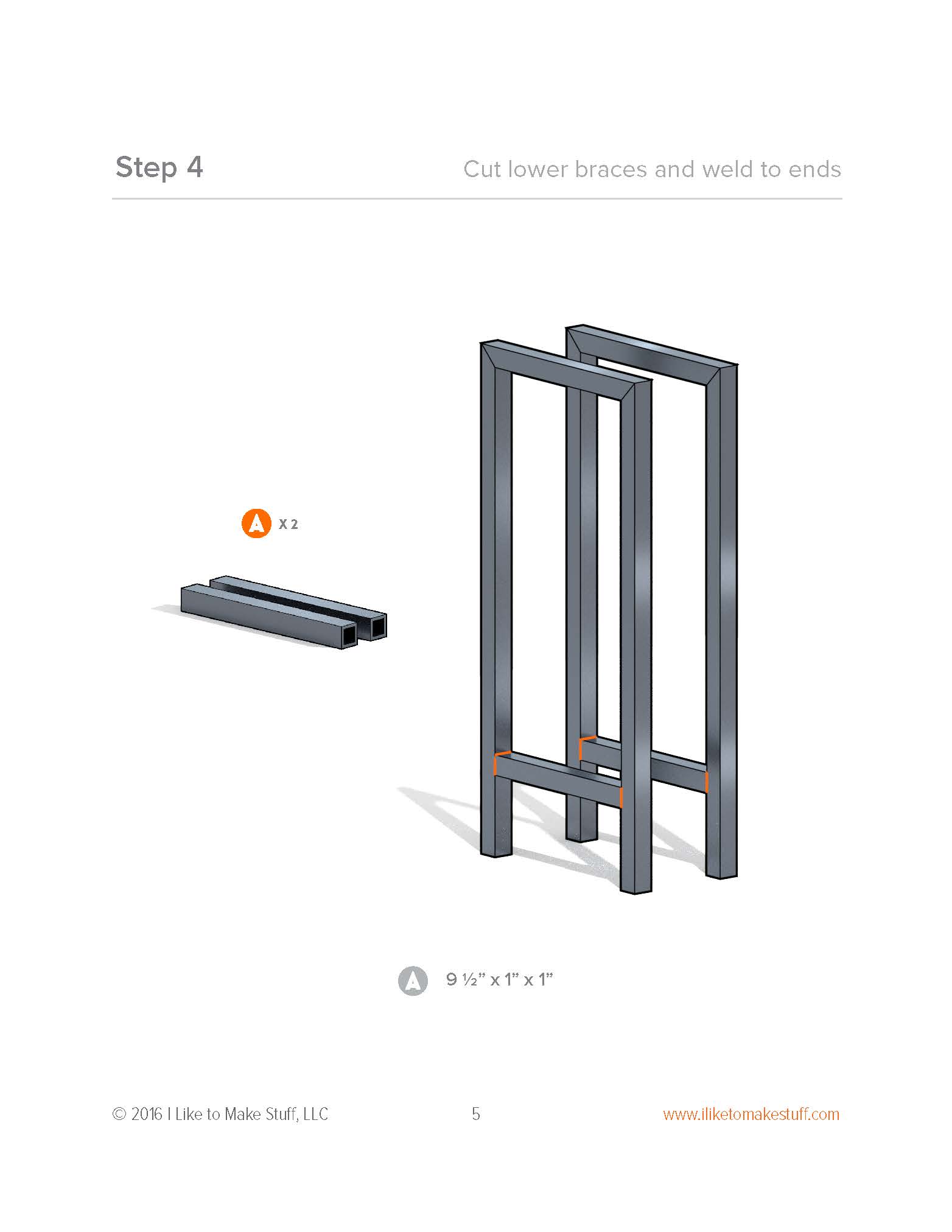 Step 4

Cut lower braces and weld to ends

A X 2

A 9 ½" x 1" x 1"

© 2016 I Like to Make Stuff, LLC

5

www.iliketomakestuff.com