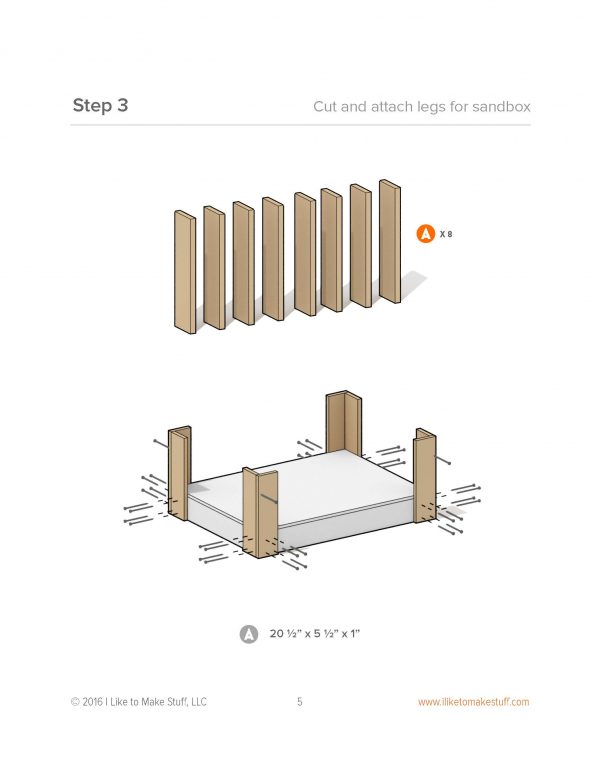 Step 3

Cut and attach legs for sandbox

A X 8

A 20 ½" x 5 ½" x 1"

© 2016 I Like to Make Stuff, LLC

5

www.iliketomakestuff.com