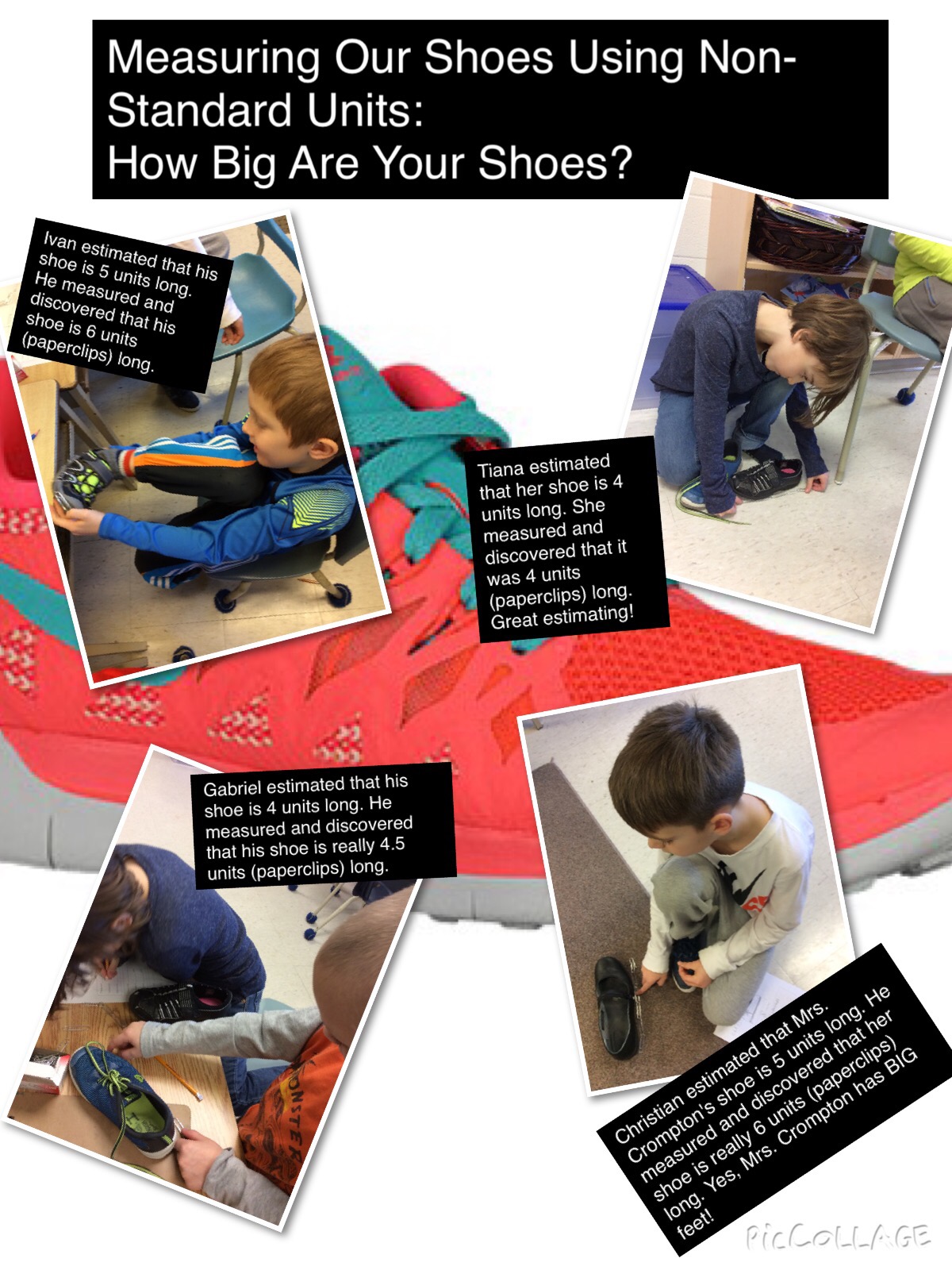 Measuring Our Shoes Using Non-Standard Units:
How Big Are Your Shoes?

Ivan estimated that his shoe is 5 units long. He measured and discovered that his shoe is 6 units (paperclips) long.

Tiana estimated that her shoe is 4 units long. She measured and discovered that it was 4 units (paperclips) long. Great estimating!

Gabriel estimated that his shoe is 4 units long. He measured and discovered that his shoe is really 4.5 units (paperclips) long.

Christian estimated that Mrs. Crompton's shoe is 5 units long. He measured and discovered that her shoe is really 6 units (paperclips) long. Yes, Mrs. Crompton has BIG feet!

MONSTER

PicCollage