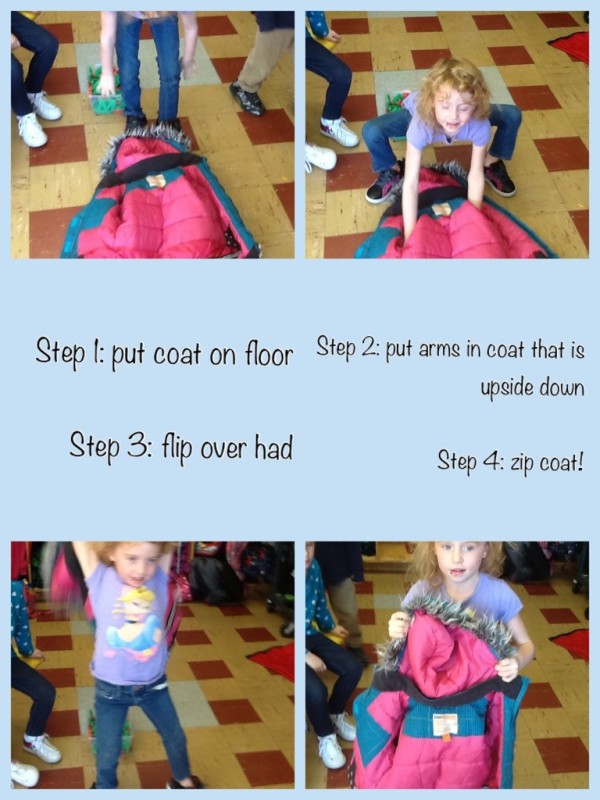 Step 1: put coat on floor

Step 2: put arms in coat that is upside down

Step 3: flip over had

Step 4: zip coat!