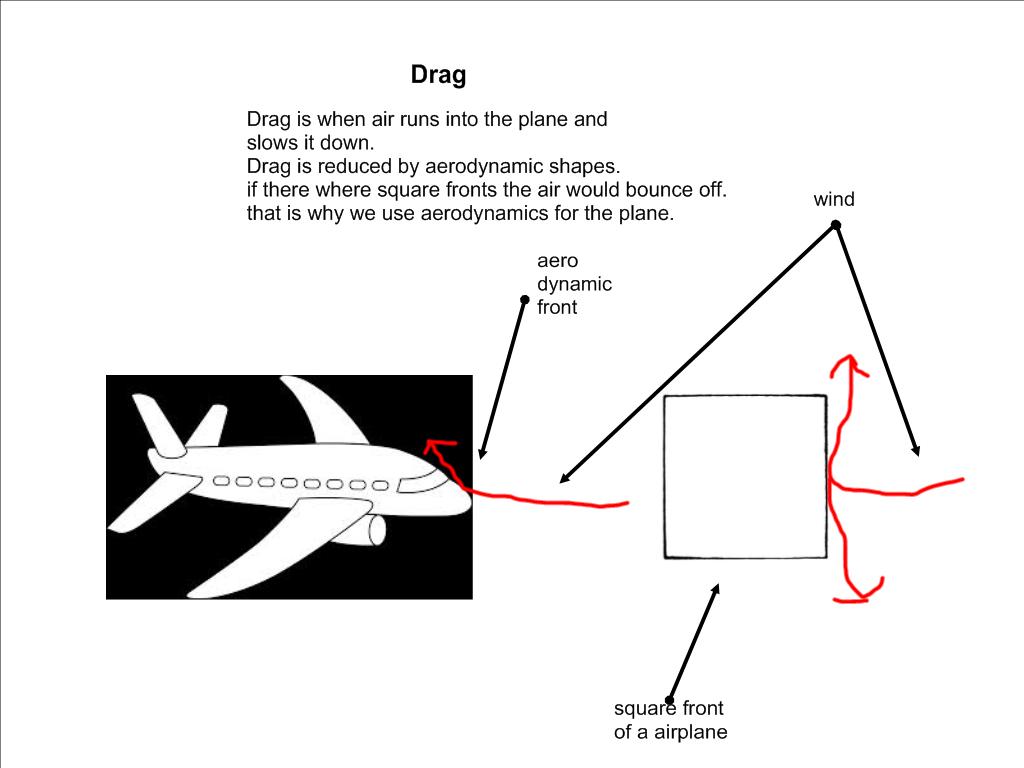 Drag

Drag is when air runs into the plane and slows it down.
Drag is reduced by aerodynamic shapes.
if there where square fronts the air would bounce off.
that is why we use aerodynamics for the plane.

wind

aero dynamic front

square front of a airplane