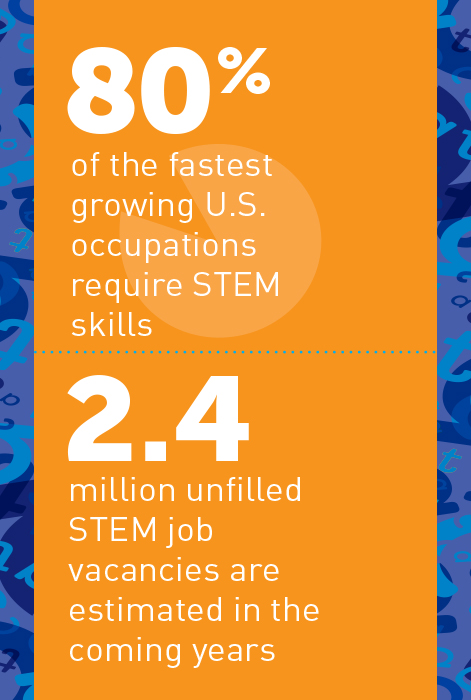 80%

of the fastest growing U.S. occupations require STEM skills

2.4

million unfilled STEM job vacancies are estimated in the coming years