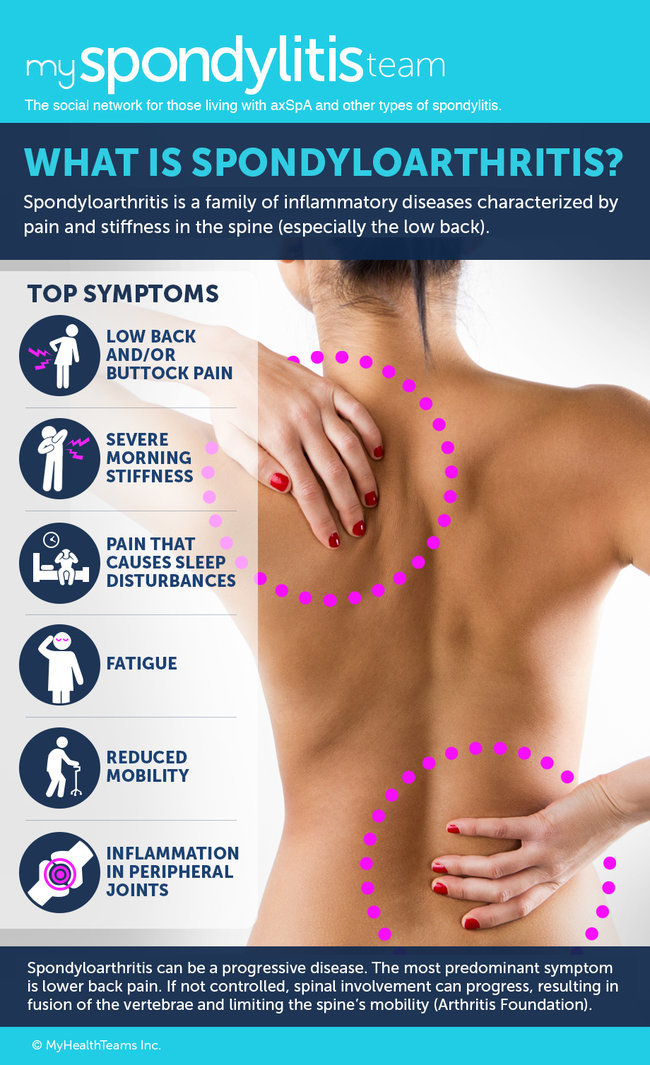 myspondylitisteam
The social network for those living with axSpA and other types of spondylitis.

WHAT IS SPONDYLOARTHRITIS?

Spondyloarthritis is a family of inflammatory diseases characterized by pain and stiffness in the spine (especially the low back).

TOP SYMPTOMS

LOW BACK AND/OR BUTTOCK PAIN

SEVERE MORNING STIFFNESS

PAIN THAT CAUSES SLEEP DISTURBANCES

FATIGUE

REDUCED MOBILITY

INFLAMMATION IN PERIPHERAL JOINTS

Spondyloarthritis can be a progressive disease. The most predominant symptom is lower back pain. If not controlled, spinal involvement can progress, resulting in fusion of the vertebrae and limiting the spine's mobility (Arthritis Foundation).

© MyHealthTeams Inc.