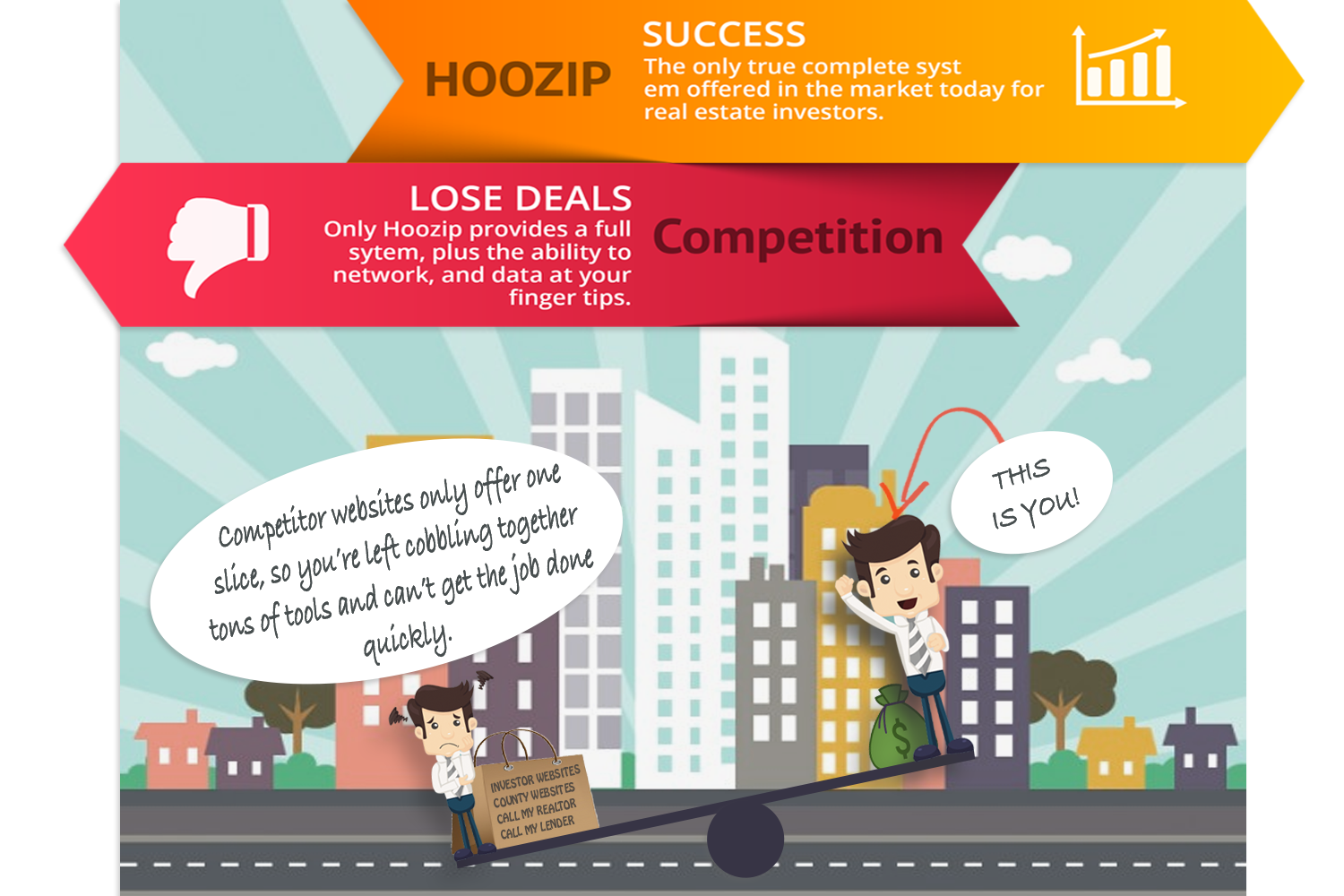 HOOZIP

SUCCESS
The only true complete syst em offered in the market today for real estate investors.

LOSE DEALS
Only Hoozip provides a full sytem, plus the ability to network, and data at your finger tips.

Competition

Competitor websites only offer one slice, so you're left cobbling together tons of tools and can't get the job done quickly.

THIS IS YOU!

INVESTOR WEBSITES
COUNTY WEBSITES
CALL MY REALTOR
CALL MY LENDER

$