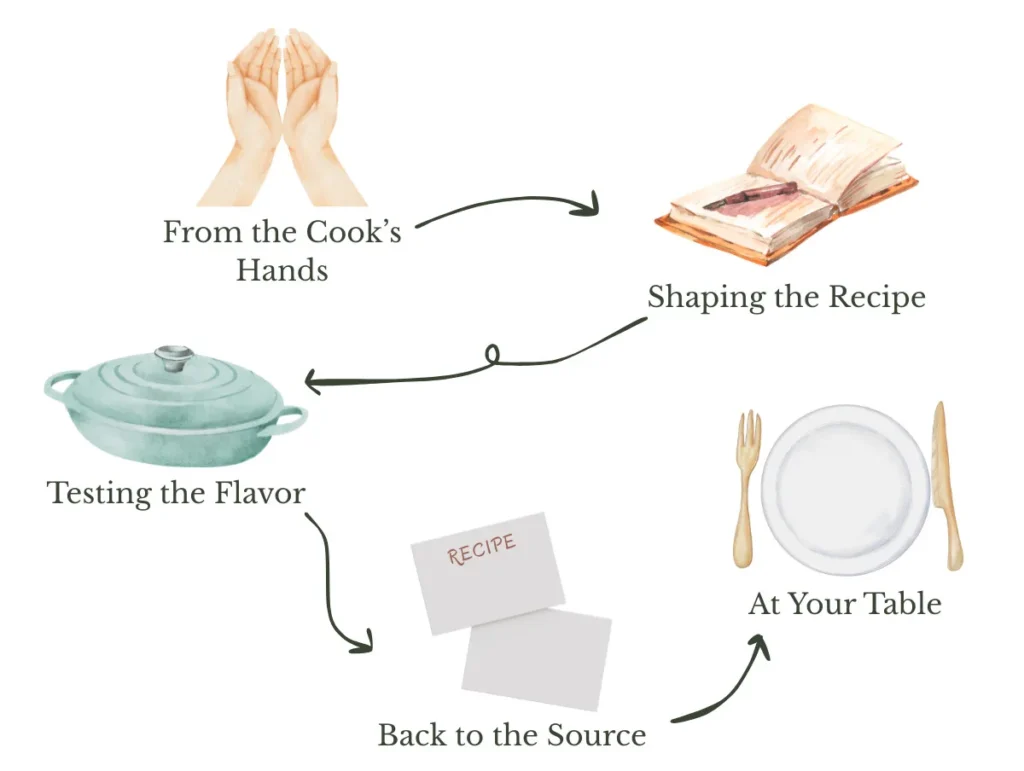 From the Cook's Hands

Shaping the Recipe

Testing the Flavor

RECIPE

Back to the Source

At Your Table