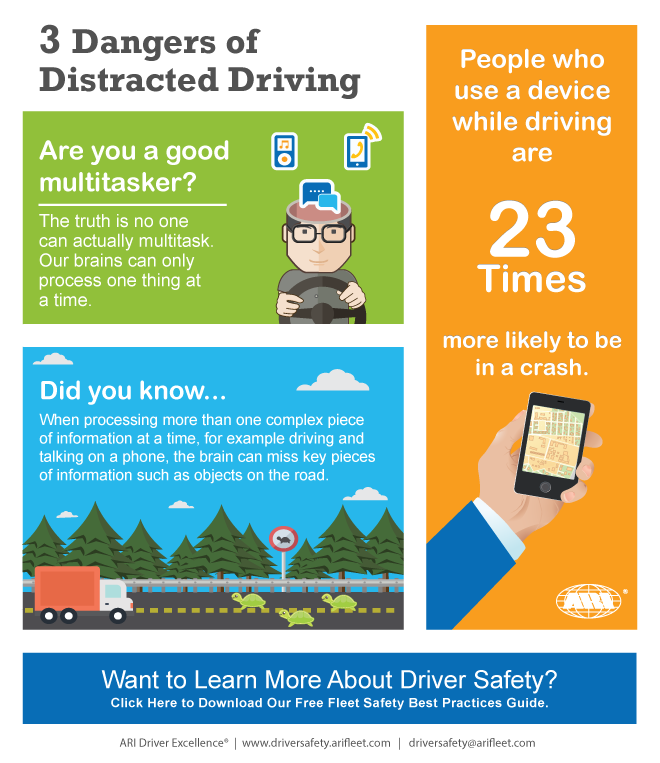 3 Dangers of Distracted Driving

Are you a good multitasker?

The truth is no one can actually multitask. Our brains can only process one thing at a time.

Did you know...

When processing more than one complex piece of information at a time, for example driving and talking on a phone, the brain can miss key pieces of information such as objects on the road.

People who use a device while driving are

23 Times

more likely to be in a crash.

ARI®

Want to Learn More About Driver Safety?
Click Here to Download Our Free Fleet Safety Best Practices Guide.

ARI Driver Excellence® | www.driversafety.arifleet.com | driversafety@arifleet.com