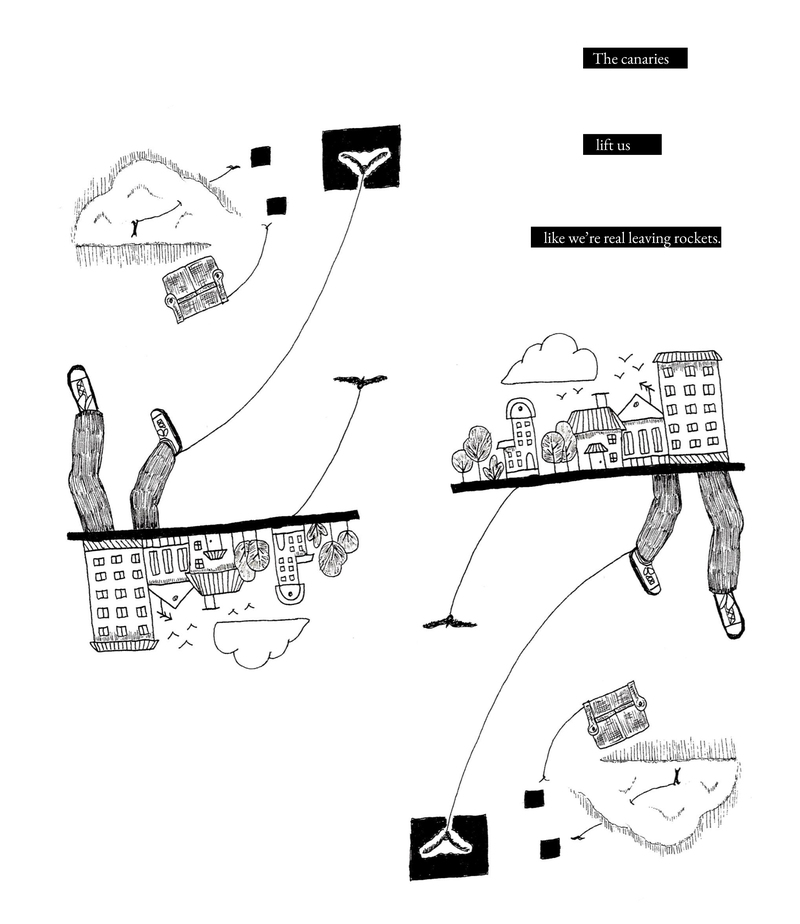 The canaries

lift us

like we're real leaving rockets.