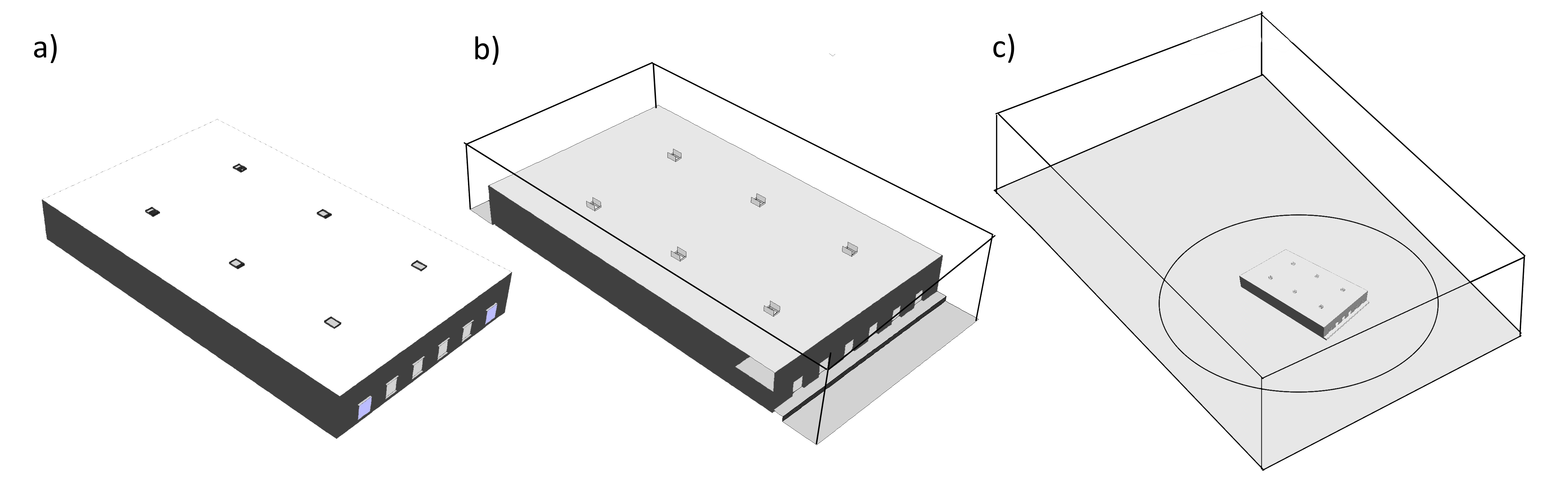 a)

b)

c)