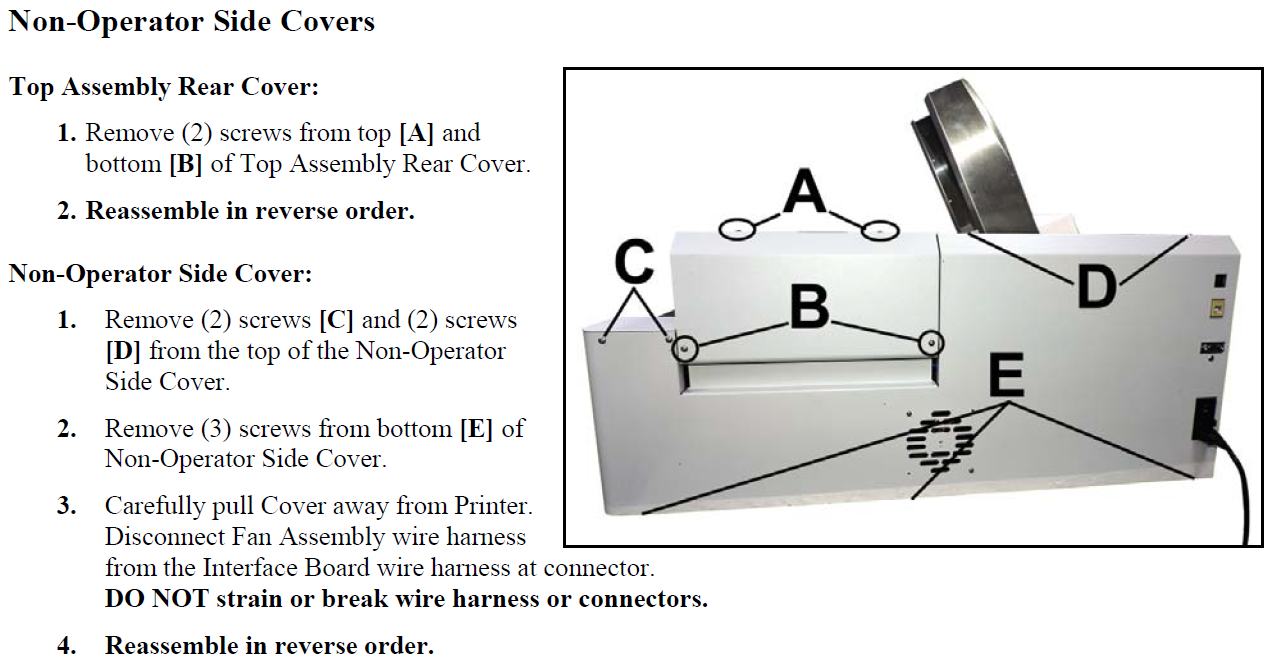 Non-Operator Side Covers

Top Assembly Rear Cover:

1. Remove (2) screws from top [A] and bottom [B] of Top Assembly Rear Cover.

2. Reassemble in reverse order.

Non-Operator Side Cover:

1. Remove (2) screws [C] and (2) screws [D] from the top of the Non-Operator Side Cover.

2. Remove (3) screws from bottom [E] of Non-Operator Side Cover.

3. Carefully pull Cover away from Printer. Disconnect Fan Assembly wire harness from the Interface Board wire harness at connector. DO NOT strain or break wire harness or connectors.

4. Reassemble in reverse order.

A

C

B

D

E