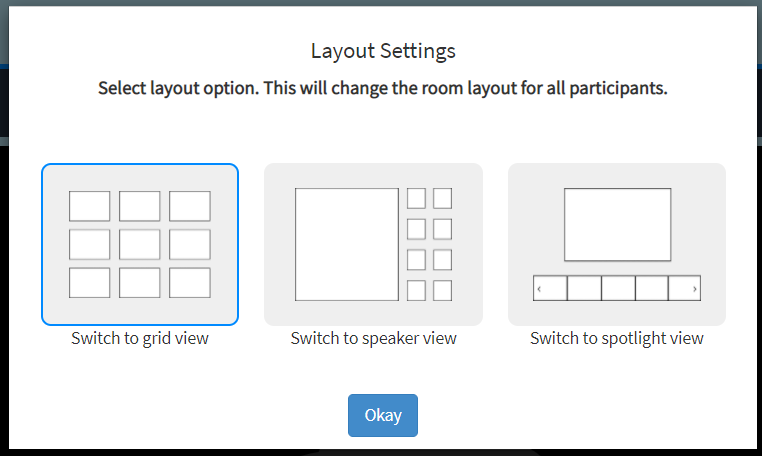 Layout Settings

Select layout option. This will change the room layout for all participants.

Switch to grid view

Switch to speaker view

‹ ›

Switch to spotlight view

Okay