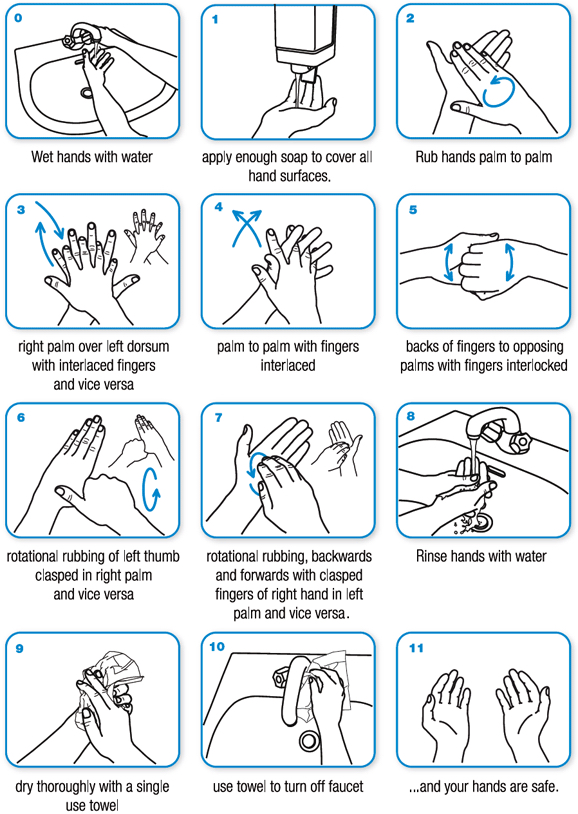 0

Wet hands with water

1

apply enough soap to cover all hand surfaces.

2

Rub hands palm to palm

3

right palm over left dorsum with interlaced fingers and vice versa

4

palm to palm with fingers interlaced

5

backs of fingers to opposing palms with fingers interlocked

6

rotational rubbing of left thumb clasped in right palm and vice versa

7

rotational rubbing, backwards and forwards with clasped fingers of right hand in left palm and vice versa.

8

Rinse hands with water

9

dry thoroughly with a single use towel

10

use towel to turn off faucet

11

...and your hands are safe.