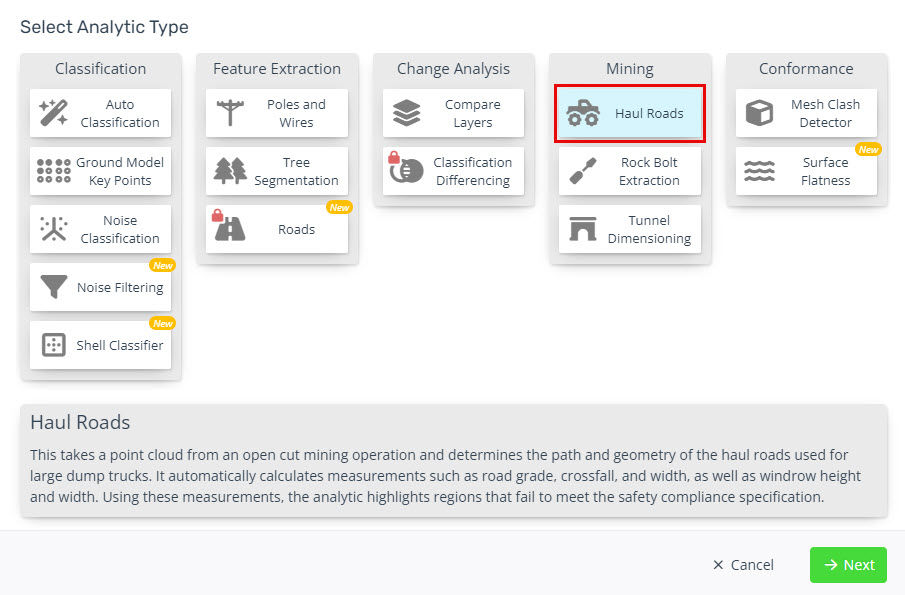 Select Analytic Type

Classification

Auto Classification

Ground Model Key Points

Noise Classification

New
Noise Filtering

New
Shell Classifier

Feature Extraction

Poles and Wires

Tree Segmentation

New
Roads

Change Analysis

Compare Layers

Classification Differencing

Mining

Haul Roads

Rock Bolt Extraction

Tunnel Dimensioning

Conformance

Mesh Clash Detector

New
Surface Flatness

Haul Roads

This takes a point cloud from an open cut mining operation and determines the path and geometry of the haul roads used for large dump trucks. It automatically calculates measurements such as road grade, crossfall, and width, as well as windrow height and width. Using these measurements, the analytic highlights regions that fail to meet the safety compliance specification.

× Cancel

→ Next