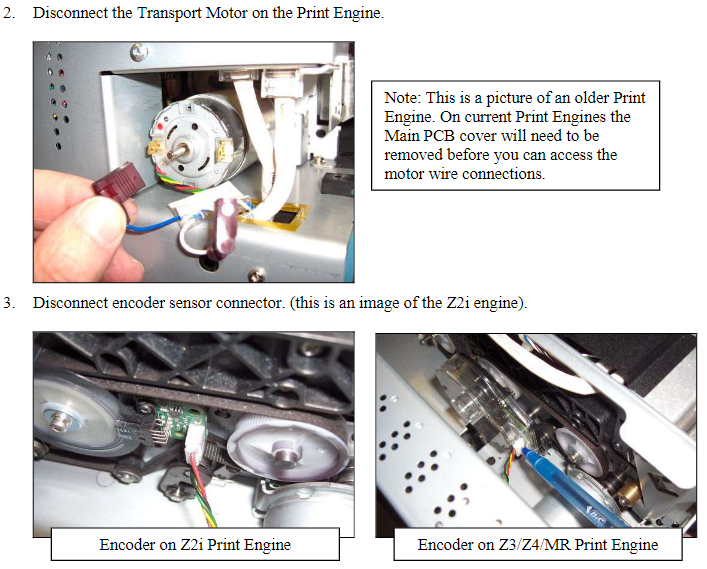 2. Disconnect the Transport Motor on the Print Engine.

Note: This is a picture of an older Print Engine. On current Print Engines the Main PCB cover will need to be removed before you can access the motor wire connections.

3. Disconnect encoder sensor connector. (this is an image of the Z2i engine).

BIC

Encoder on Z2i Print Engine

Encoder on Z3/Z4/MR Print Engine