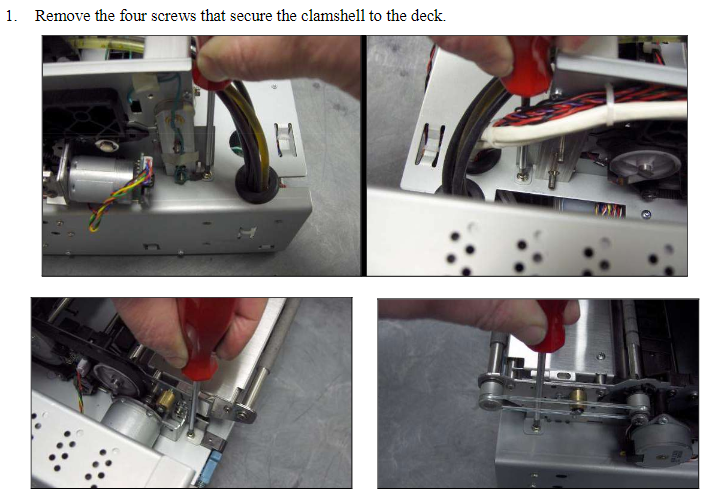 1. Remove the four screws that secure the clamshell to the deck.