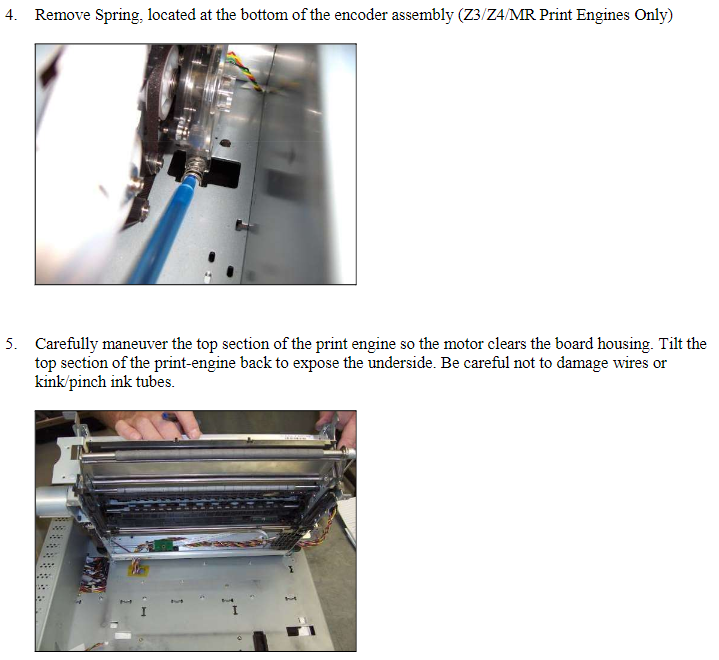 4. Remove Spring, located at the bottom of the encoder assembly (Z3/Z4/MR Print Engines Only)

5. Carefully maneuver the top section of the print engine so the motor clears the board housing. Tilt the top section of the print-engine back to expose the underside. Be careful not to damage wires or kink/pinch ink tubes.