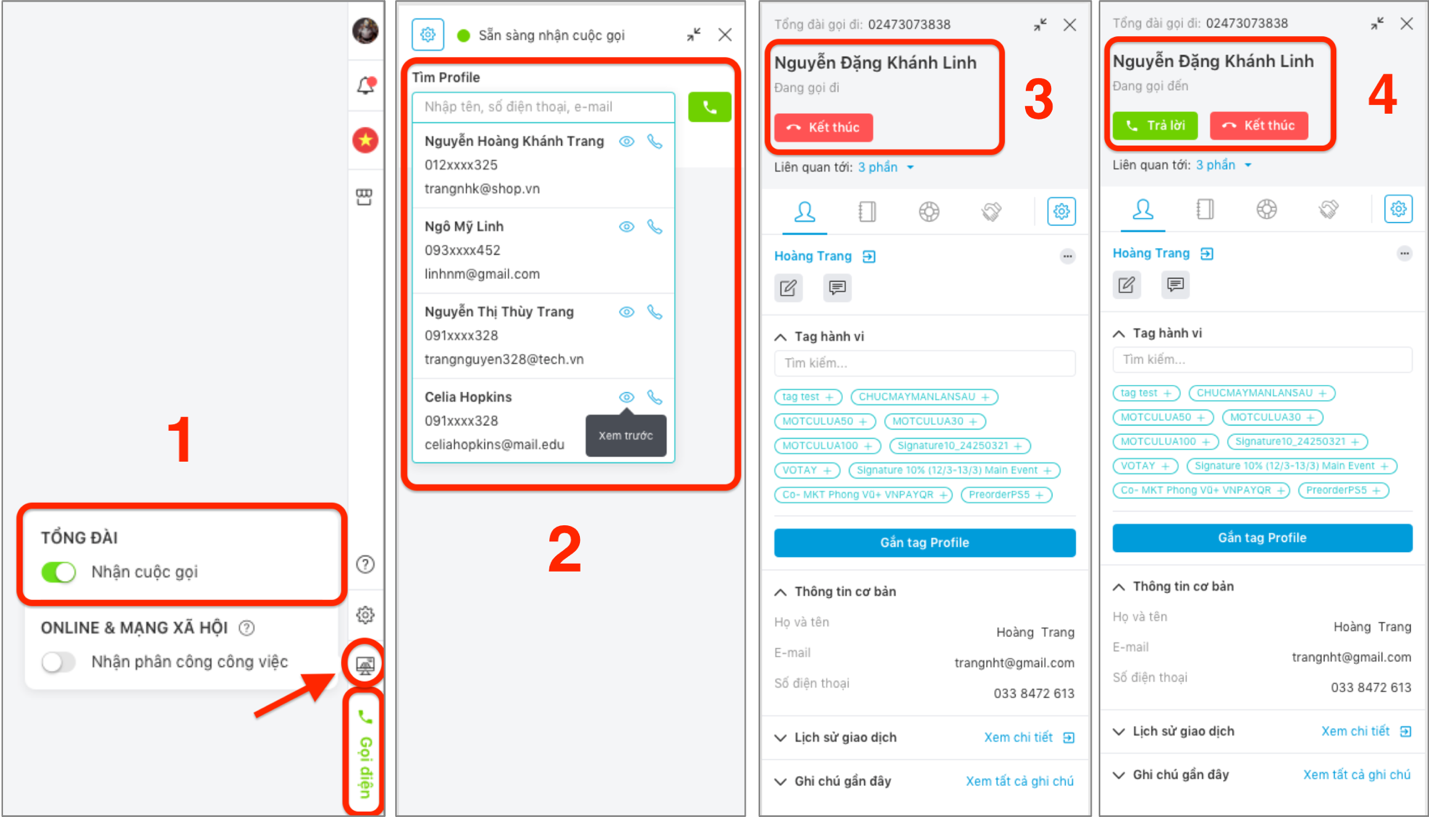 1

TỔNG ĐÀI
Nhận cuộc gọi

ONLINE & MẠNG XÃ HỘI
Nhận phân công công việc

Gọi điện

Sẵn sàng nhận cuộc gọi

Tìm Profile
Nhập tên, số điện thoại, e-mail

Nguyễn Hoàng Khánh Trang
012xxxx325
trangnhk@shop.vn

Ngô Mỹ Linh
093xxxx452
linhnm@gmail.com

Nguyễn Thị Thùy Trang
091xxxx328
trangnguyen328@tech.vn

Celia Hopkins
091xxxx328
celiahopkins@mail.edu

Xem trước

2

Tổng đài gọi đi: 02473073838

Nguyễn Đặng Khánh Linh
Đang gọi đi
Kết thúc

3

Liên quan tới: 3 phần

Hoàng Trang

Tag hành vi
Tìm kiếm...
tag test +
CHUCMAYMANLANSAU +
MOTCULUA50 +
MOTCULUA30 +
MOTCULUA100 +
Signature10_24250321 +
VOTAY +
Signature 10% (12/3-13/3) Main Event +
Co- MKT Phong Vũ+ VNPAYQR +
PreorderPS5 +

Gắn tag Profile

Thông tin cơ bản
Họ và tên
Hoàng Trang
E-mail
trangnht@gmail.com
Số điện thoại
033 8472 613

Lịch sử giao dịch
Xem chi tiết

Ghi chú gần đây
Xem tất cả ghi chú

Tổng đài gọi đi: 02473073838

Nguyễn Đặng Khánh Linh
Đang gọi đến
Trả lời
Kết thúc

4

Liên quan tới: 3 phần

Hoàng Trang

Tag hành vi
Tìm kiếm...
tag test +
CHUCMAYMANLANSAU +
MOTCULUA50 +
MOTCULUA30 +
MOTCULUA100 +
Signature10_24250321 +
VOTAY +
Signature 10% (12/3-13/3) Main Event +
Co- MKT Phong Vũ+ VNPAYQR +
PreorderPS5 +

Gắn tag Profile

Thông tin cơ bản
Họ và tên
Hoàng Trang
E-mail
trangnht@gmail.com
Số điện thoại
033 8472 613

Lịch sử giao dịch
Xem chi tiết

Ghi chú gần đây
Xem tất cả ghi chú