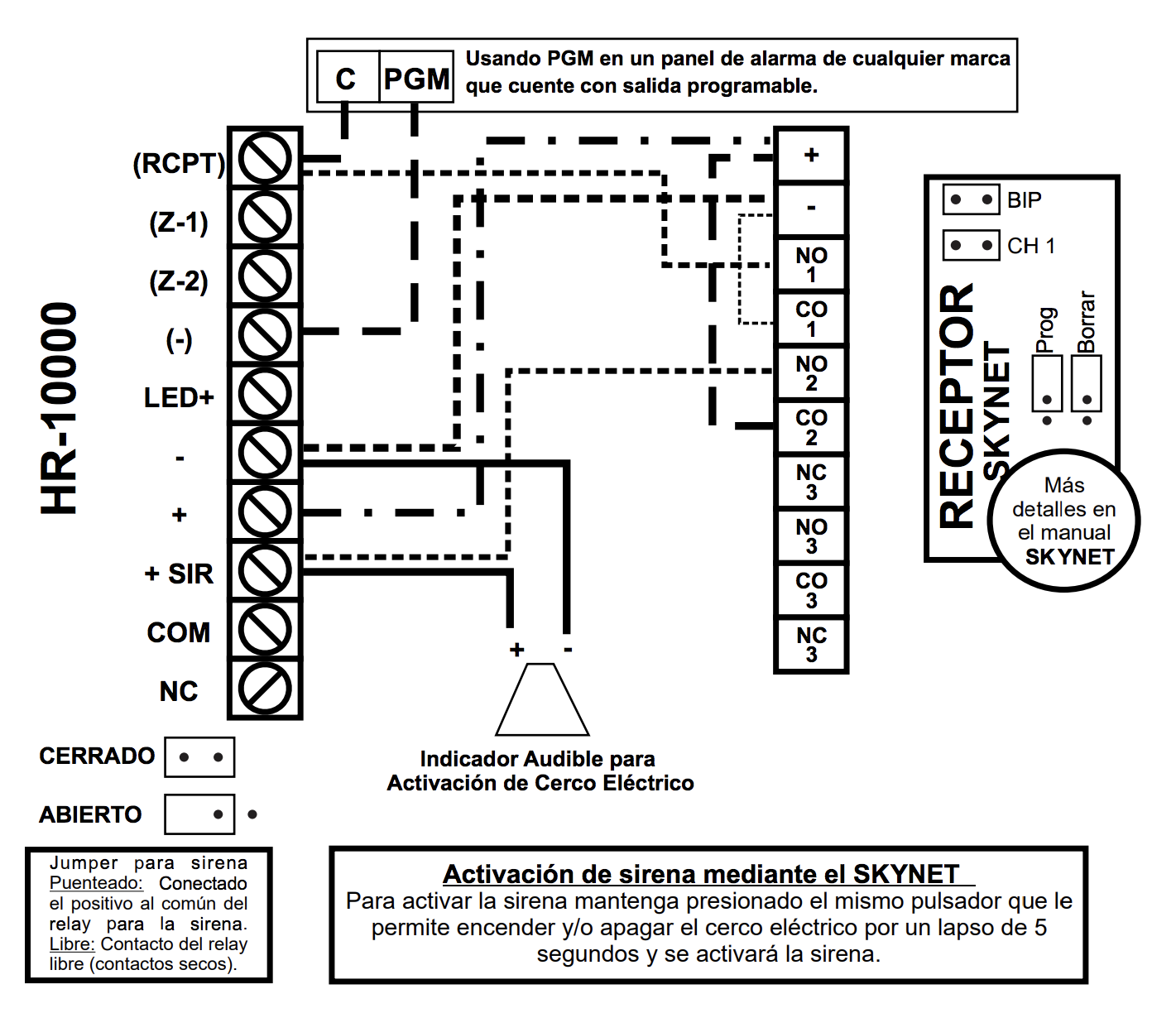 C PGM Usando PGM en un panel de alarma de cualquier marca que cuente con salida programable.

HR-10000

(RCPT)
(Z-1)
(Z-2)
(-)
LED+
-
+
+ SIR
COM
NC

+
-
NO 1
CO 1
NO 2
CO 2
NC 3
NO 3
CO 3
NC 3

BIP
CH 1
RECEPTOR SKYNET
Prog
Borrar

Más detalles en el manual SKYNET

+ -

Indicador Audible para Activación de Cerco Eléctrico

CERRADO
ABIERTO

Jumper para sirena
Puenteado: Conectado el positivo al común del relay para la sirena.
Libre: Contacto del relay libre (contactos secos).

Activación de sirena mediante el SKYNET
Para activar la sirena mantenga presionado el mismo pulsador que le permite encender y/o apagar el cerco eléctrico por un lapso de 5 segundos y se activará la sirena.